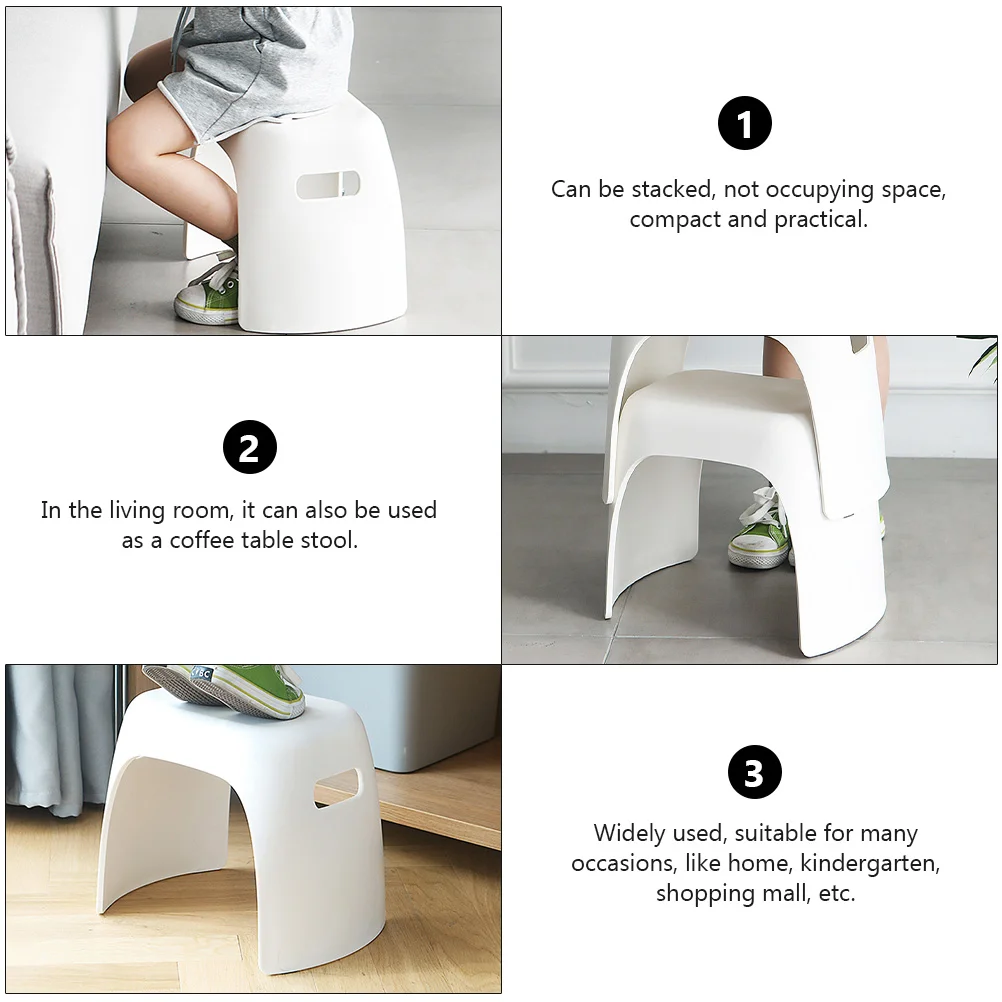 1

Can be stacked, not occupying space, compact and practical.

2

In the living room, it can also be used as a coffee table stool.

3

Widely used, suitable for many occasions, like home, kindergarten, shopping mall, etc.