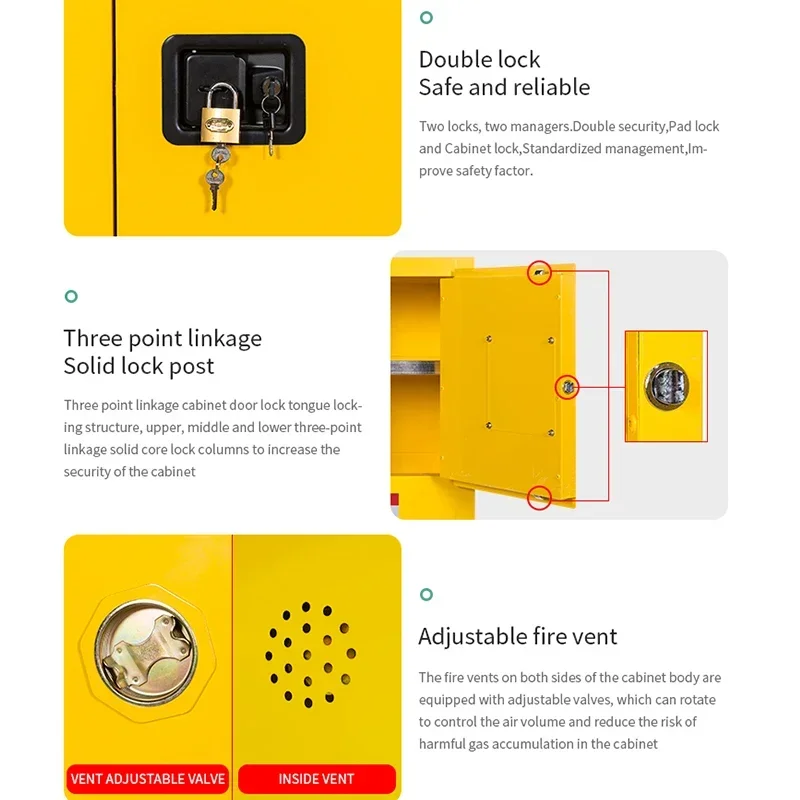 Double lock
Safe and reliable

Two locks, two managers.Double security,Pad lock and Cabinet lock,Standardized management,Improve safety factor.

Three point linkage
Solid lock post

Three point linkage cabinet door lock tongue locking structure, upper, middle and lower three-point linkage solid core lock columns to increase the security of the cabinet

Adjustable fire vent

The fire vents on both sides of the cabinet body are equipped with adjustable valves, which can rotate to control the air volume and reduce the risk of harmful gas accumulation in the cabinet

VENT ADJUSTABLE VALVE

INSIDE VENT