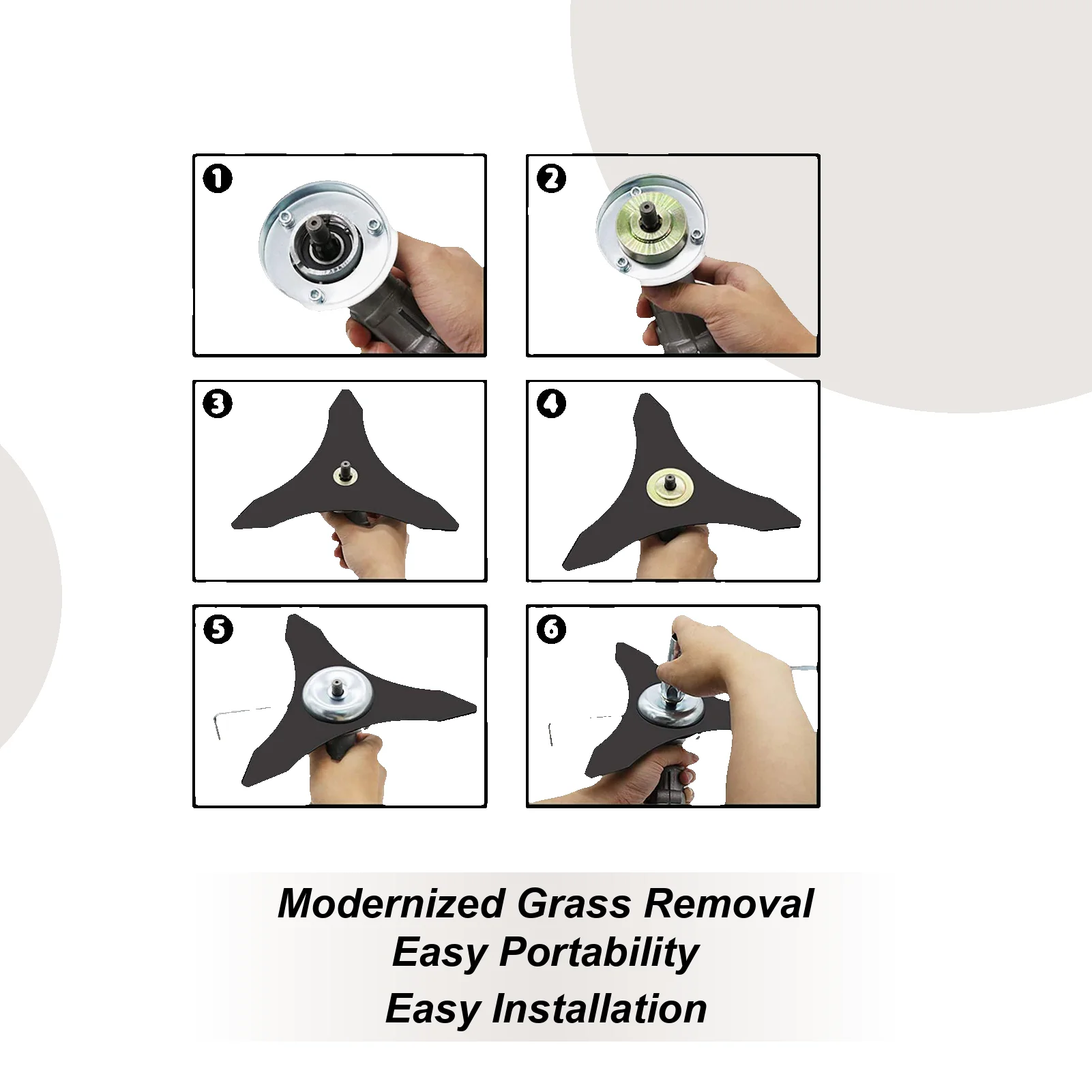 1

2

3

4

5

6

Modernized Grass Removal
Easy Portability
Easy Installation