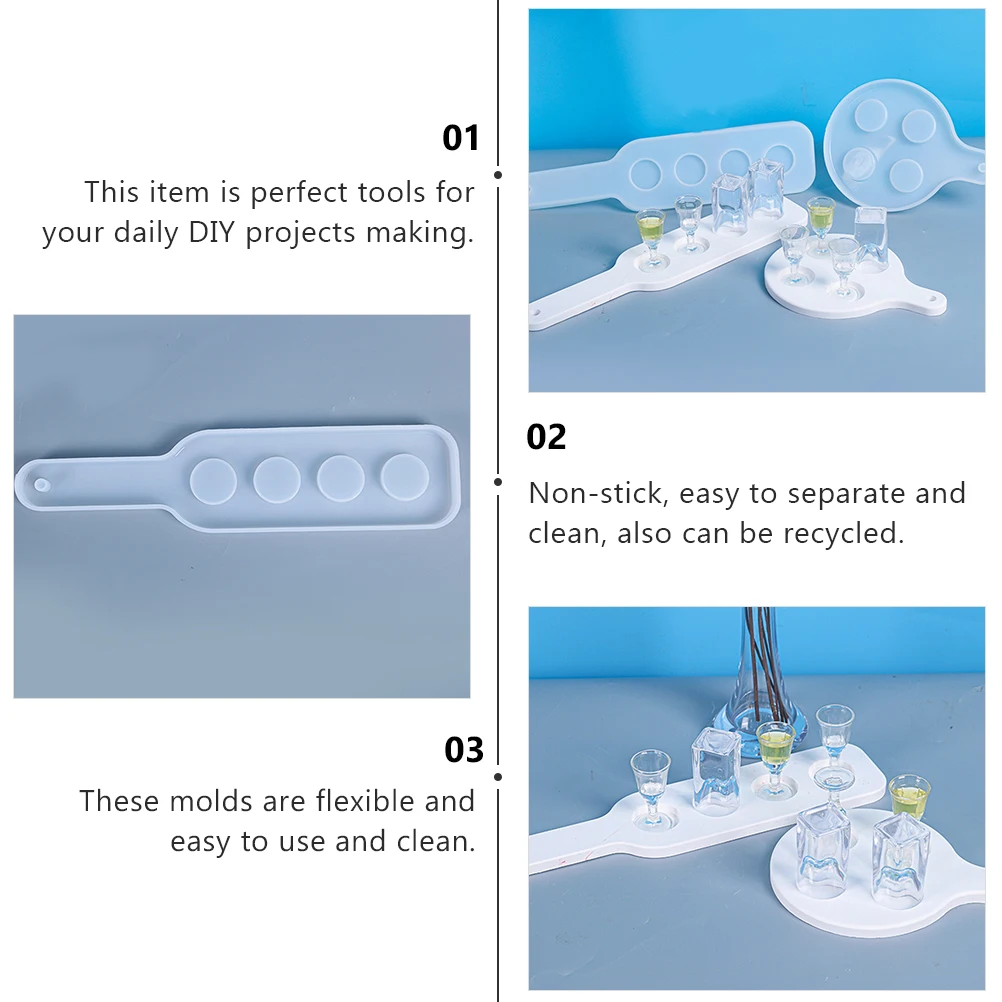 01

This item is perfect tools for your daily DIY projects making.

02

Non-stick, easy to separate and clean, also can be recycled.

03

These molds are flexible and easy to use and clean.