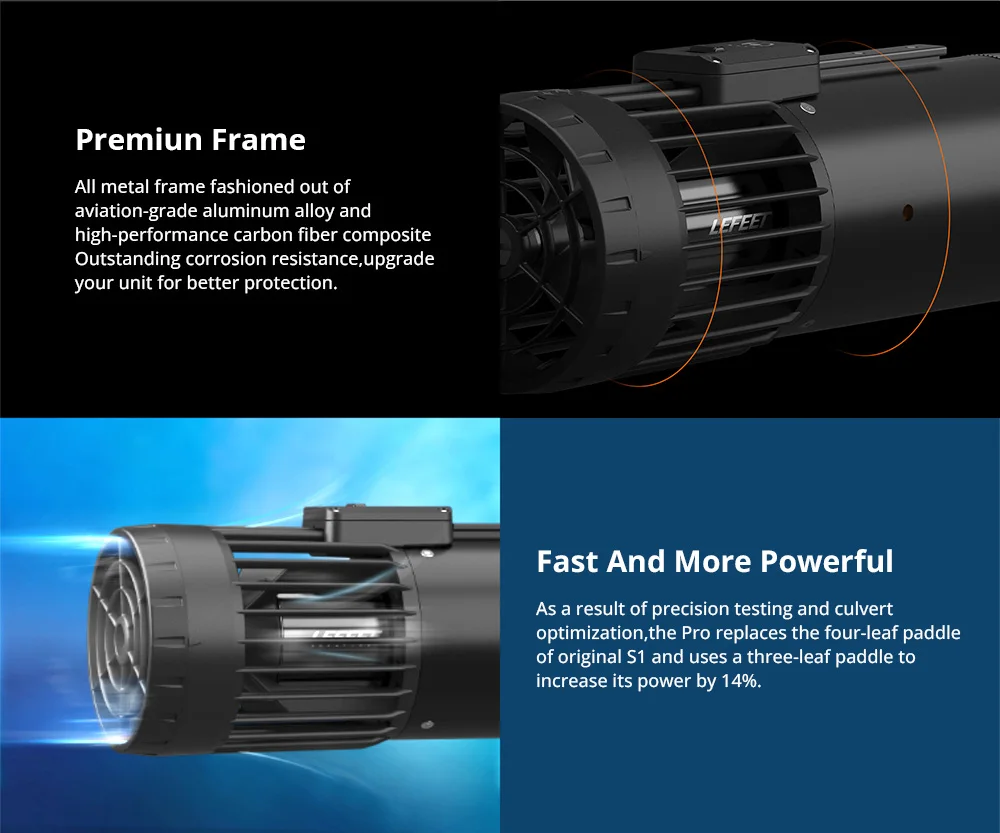 Premiun Frame

All metal frame fashioned out of aviation-grade aluminum alloy and high-performance carbon fiber composite Outstanding corrosion resistance,upgrade your unit for better protection.

LEFEET

Fast And More Powerful

As a result of precision testing and culvert optimization,the Pro replaces the four-leaf paddle of original S1 and uses a three-leaf paddle to increase its power by 14%.