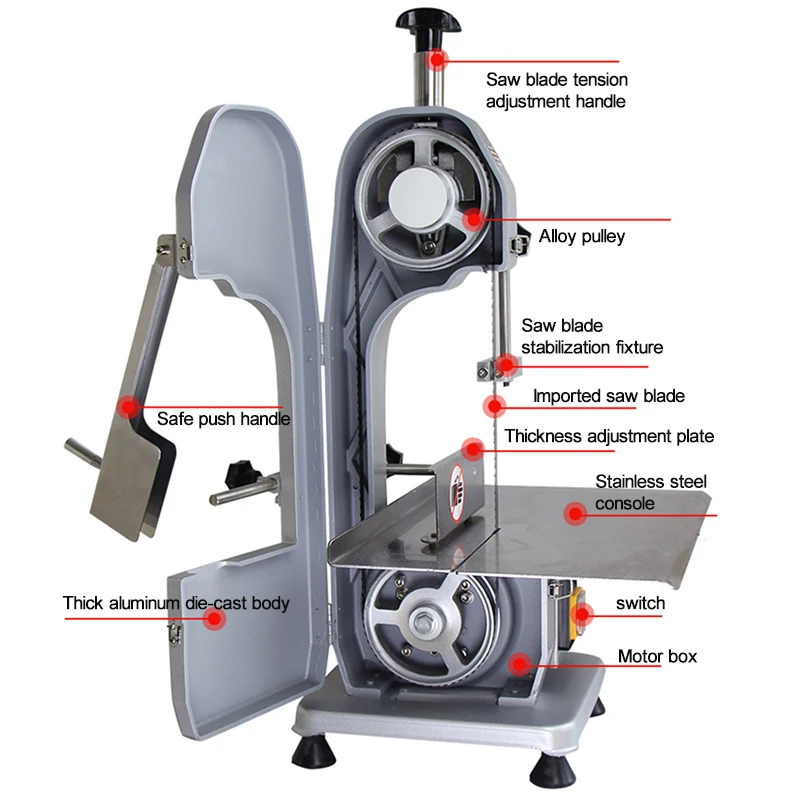 Saw blade tension adjustment handle

Alloy pulley

Saw blade stabilization fixture

Imported saw blade

Safe push handle

Thickness adjustment plate

Stainless steel console

Thick aluminum die-cast body

switch

Motor box