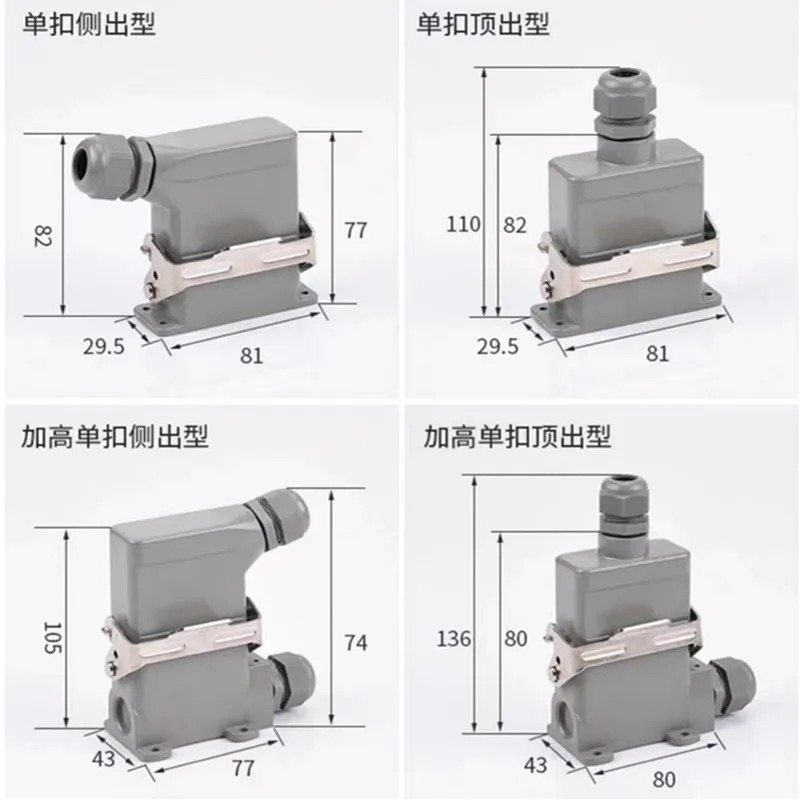 单扣侧出型

82

77

29.5

81

单扣顶出型

110

82

29.5

81

加高单扣侧出型

105

74

43

77

加高单扣顶出型

136

80

43

80