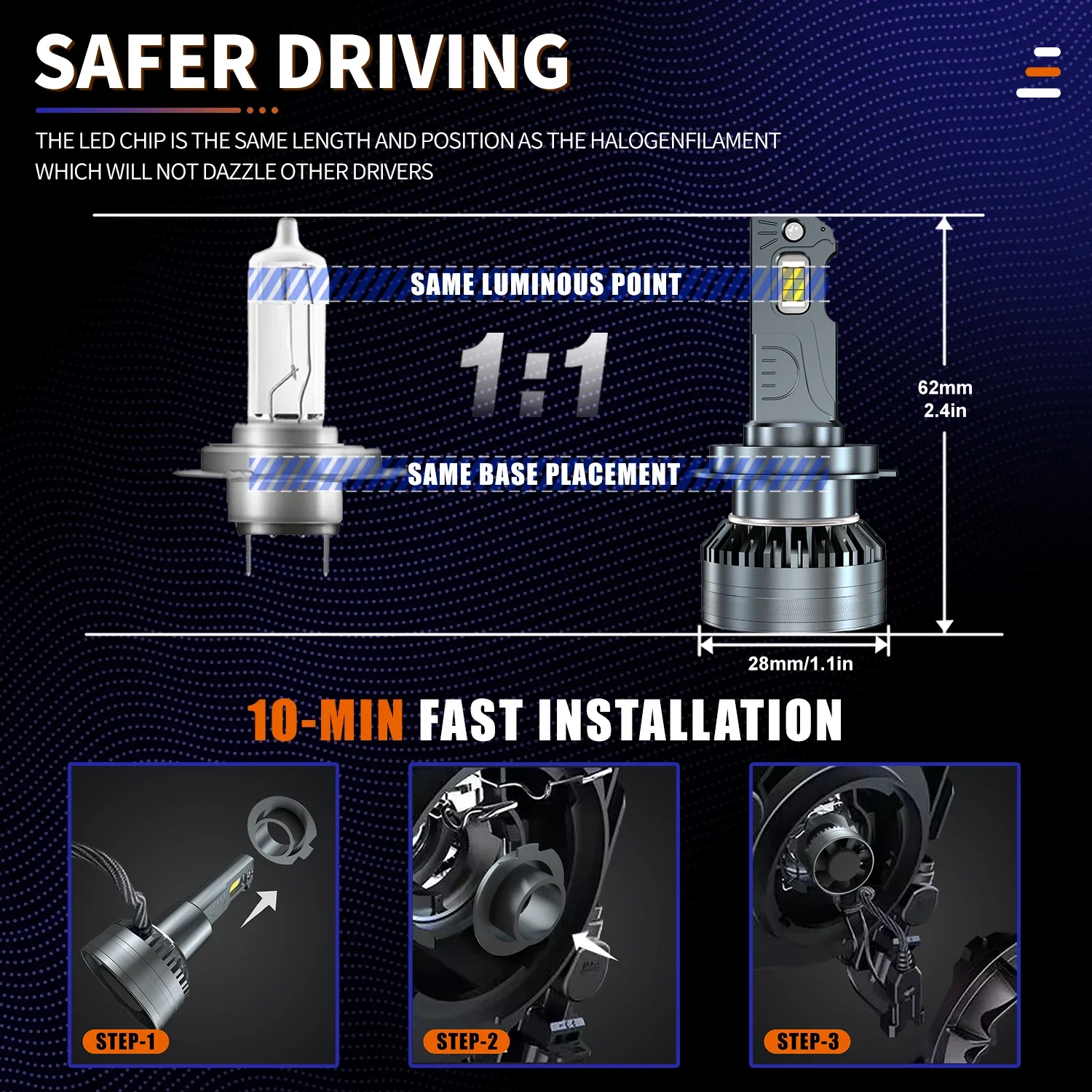 SAFER DRIVING

THE LED CHIP IS THE SAME LENGTH AND POSITION AS THE HALOGENFILAMENT WHICH WILL NOT DAZZLE OTHER DRIVERS

SAME LUMINOUS POINT

1:1

SAME BASE PLACEMENT

62mm
2.4in

28mm/1.1in

10-MIN FAST INSTALLATION

STEP-1

STEP-2

STEP-3