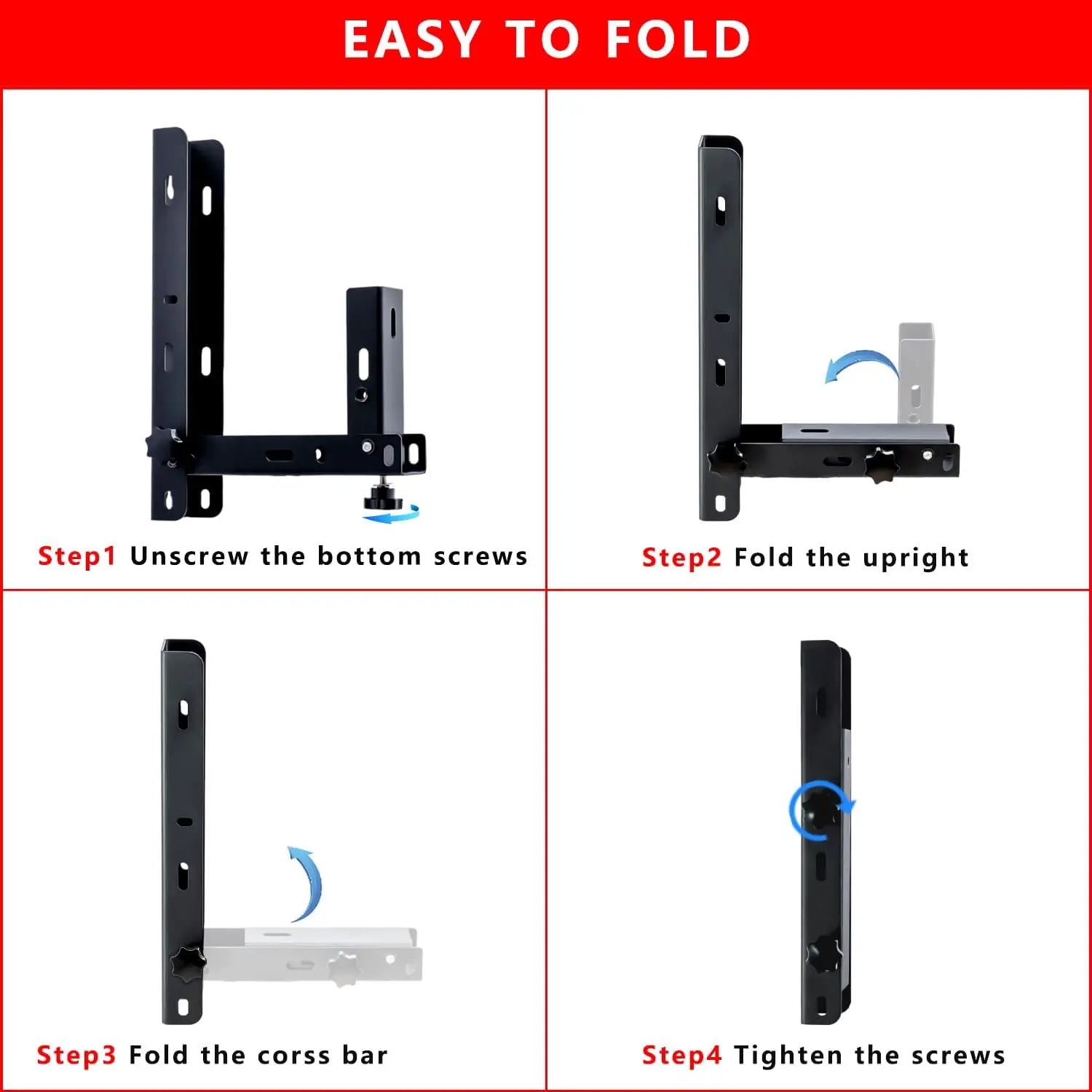 EASY TO FOLD

Step1 Unscrew the bottom screws

Step2 Fold the upright

Step3 Fold the corss bar

Step4 Tighten the screws