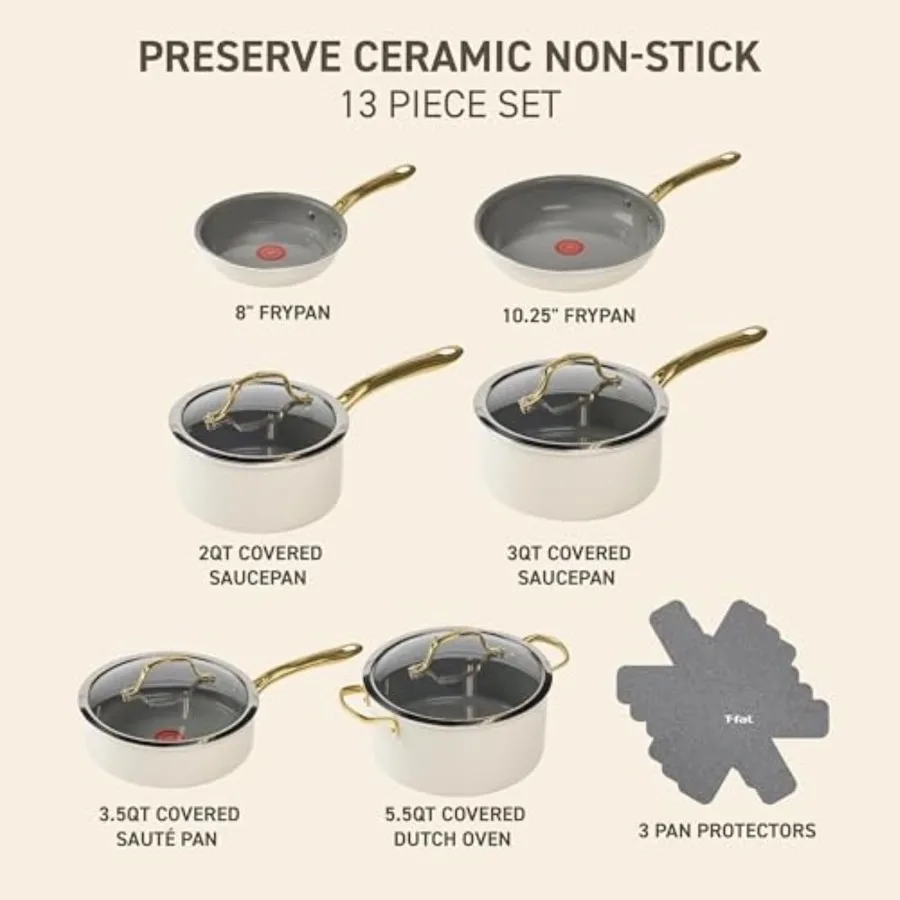 PRESERVE CERAMIC NON-STICK
13 PIECE SET

8" FRYPAN

10.25" FRYPAN

2QT COVERED SAUCEPAN

3QT COVERED SAUCEPAN

3.5QT COVERED SAUTÉ PAN

5.5QT COVERED DUTCH OVEN

T-fal

3 PAN PROTECTORS