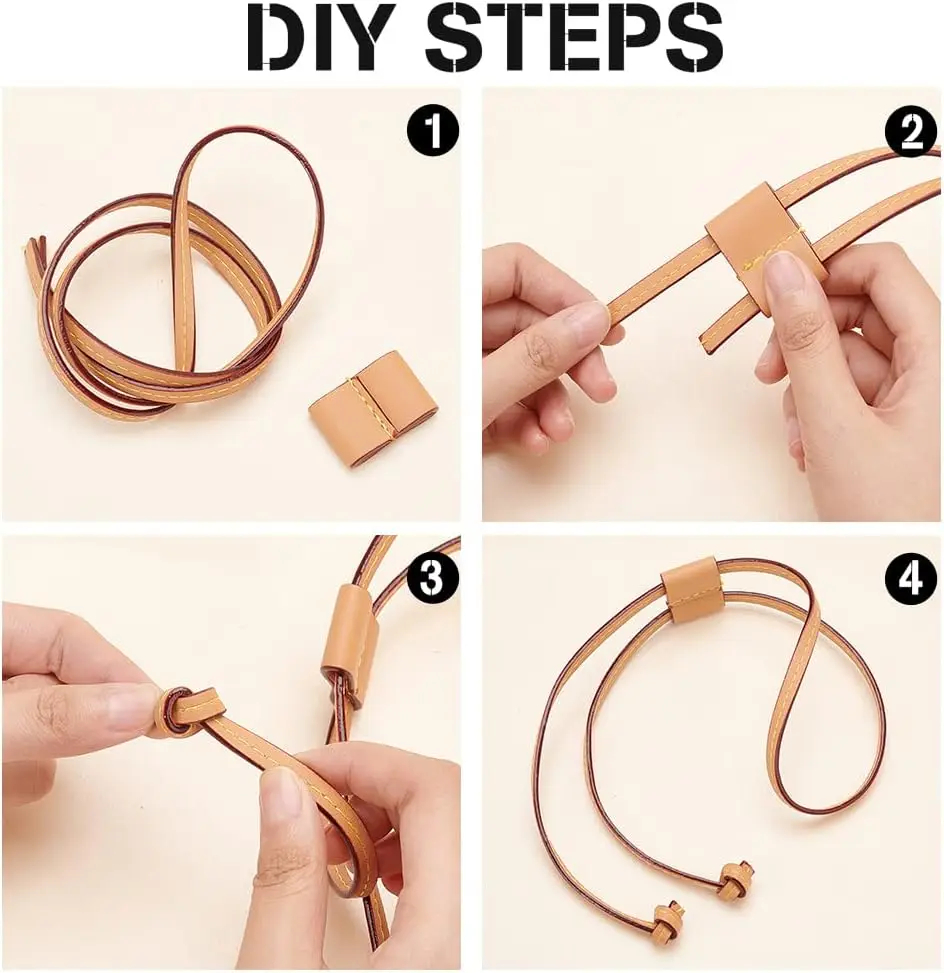 DIY STEPS

1

2

3

4