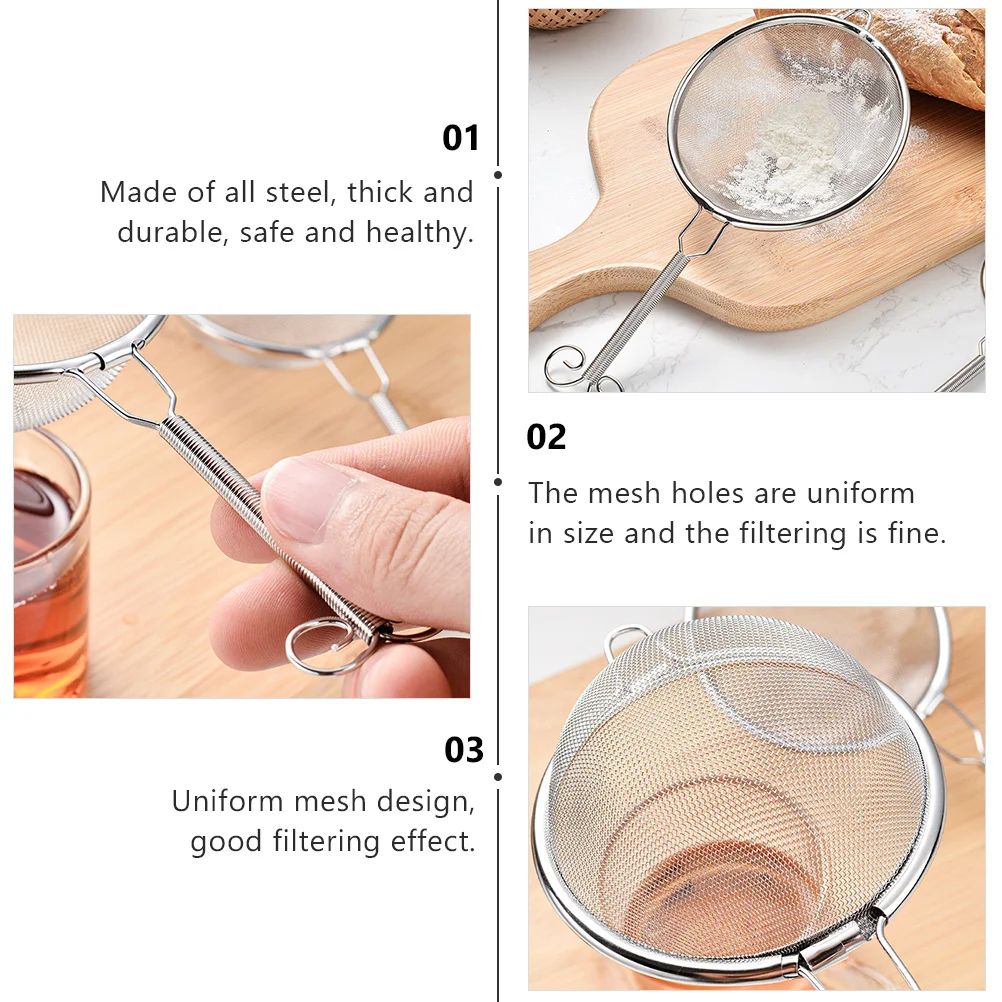 01

Made of all steel, thick and durable, safe and healthy.

02

The mesh holes are uniform in size and the filtering is fine.

03

Uniform mesh design, good filtering effect.