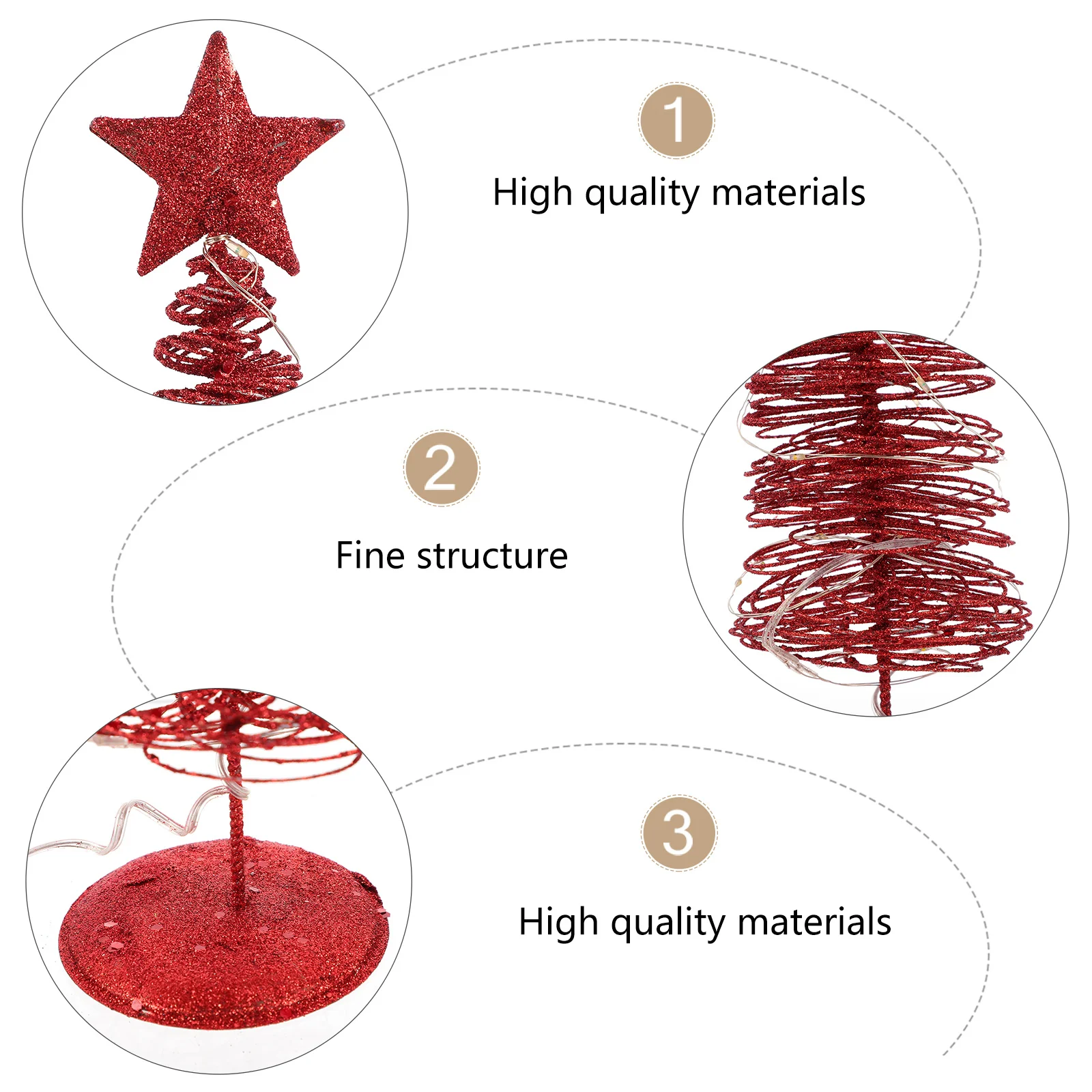 1

High quality materials

2

Fine structure

3

High quality materials