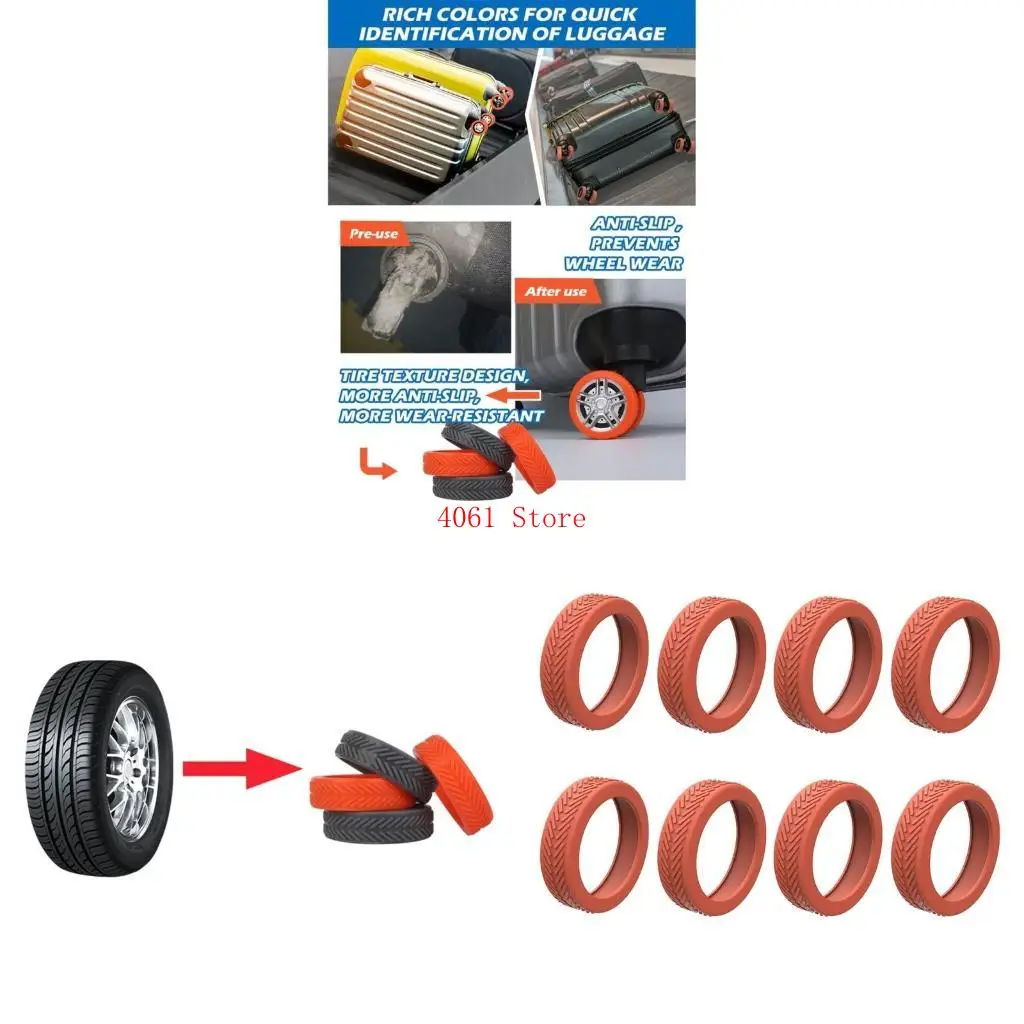 RICH COLORS FOR QUICK IDENTIFICATION OF LUGGAGE

Pre-use

ANTI-SLIP, PREVENTS WHEEL WEAR

After use

TIRE TEXTURE DESIGN, MORE ANTI-SLIP, MORE WEAR-RESISTANT

4061 Store