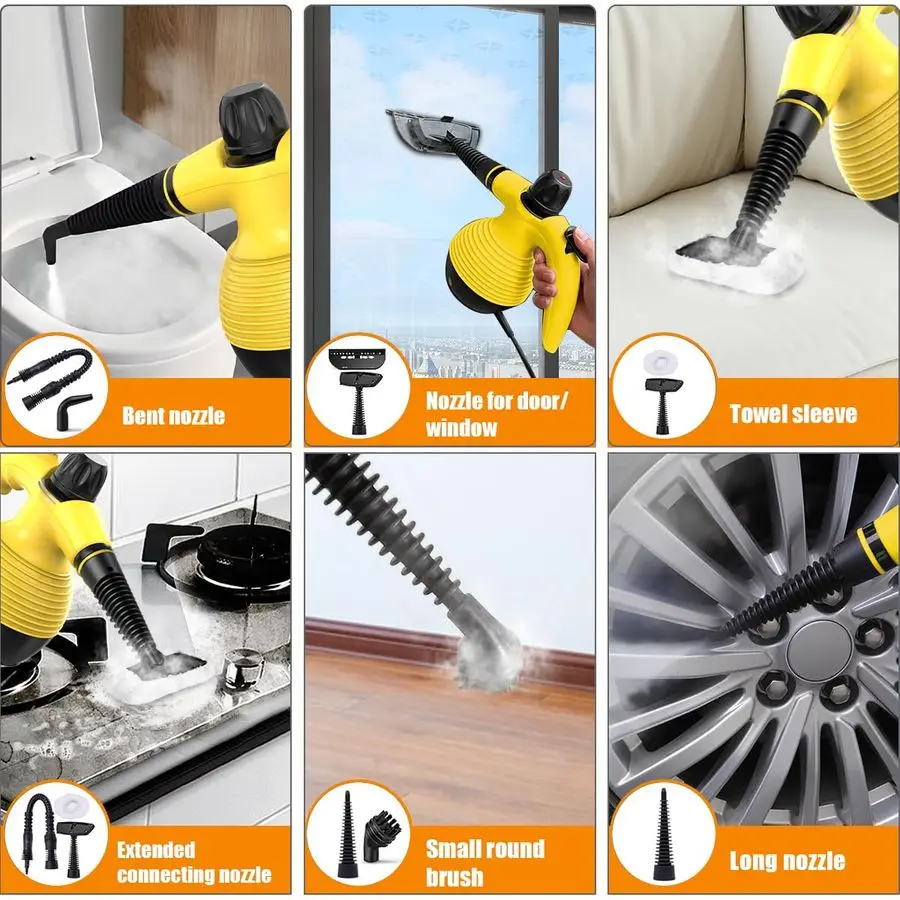 Bent nozzle

Nozzle for door/ window

Towel sleeve

Extended connecting nozzle

Small round brush

Long nozzle