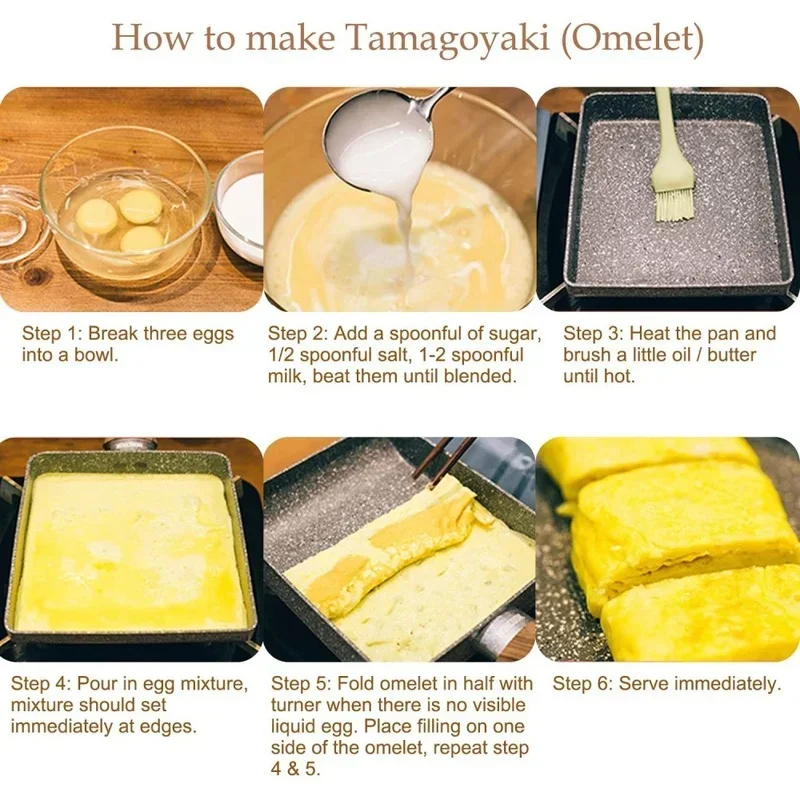 How to make Tamagoyaki (Omelet)

Step 1: Break three eggs into a bowl.

Step 2: Add a spoonful of sugar, 1/2 spoonful salt, 1-2 spoonful milk, beat them until blended.

Step 3: Heat the pan and brush a little oil / butter until hot.

Step 4: Pour in egg mixture, mixture should set immediately at edges.

Step 5: Fold omelet in half with turner when there is no visible liquid egg. Place filling on one side of the omelet, repeat step 4 & 5.

Step 6: Serve immediately.