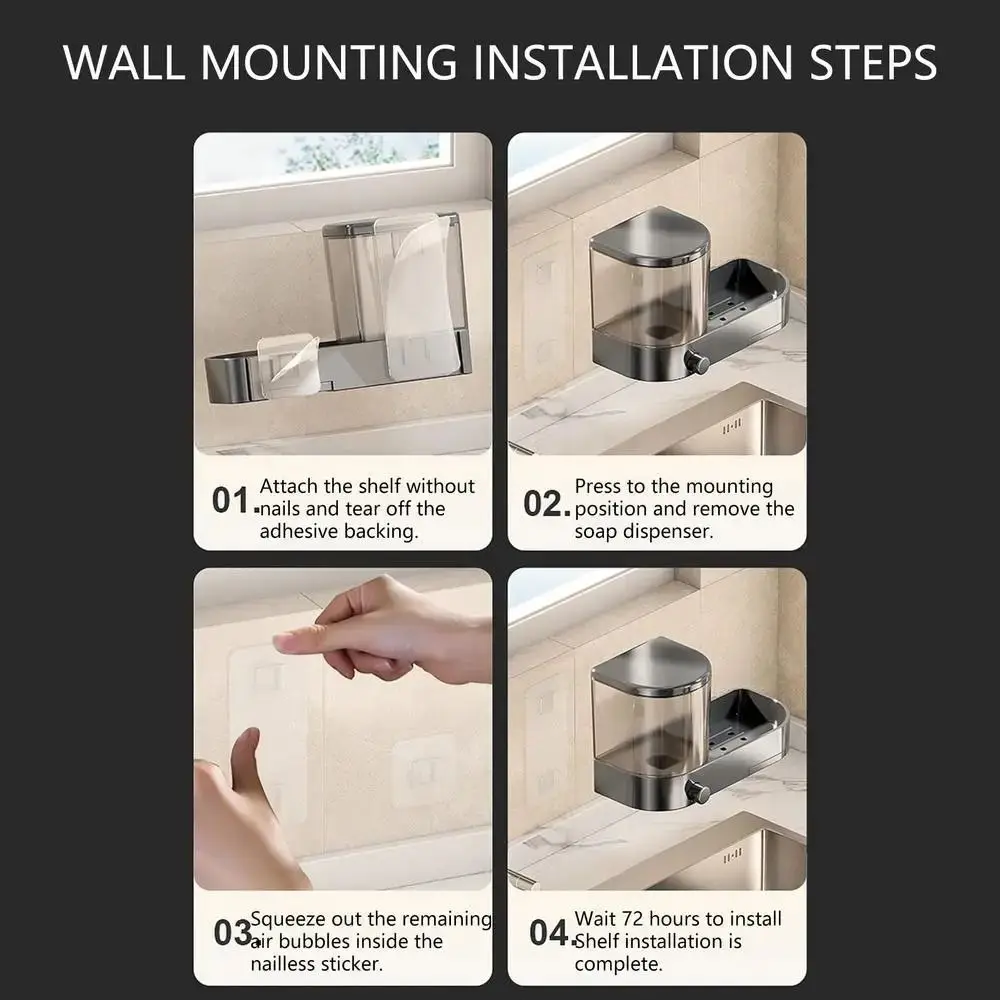 WALL MOUNTING INSTALLATION STEPS

01. Attach the shelf without nails and tear off the adhesive backing.

02. Press to the mounting position and remove the soap dispenser.

03. Squeeze out the remaining air bubbles inside the nailless sticker.

04. Wait 72 hours to install Shelf installation is complete.