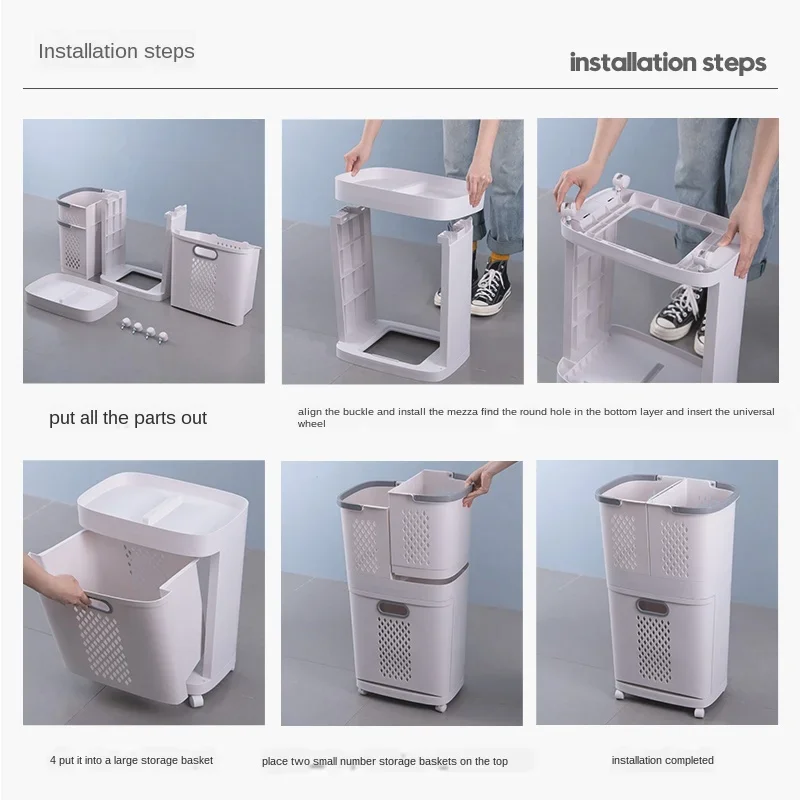 Installation steps

installation steps

put all the parts out

align the buckle and install the mezza find the round hole in the bottom layer and insert the universal wheel

4 put it into a large storage basket

place two small number storage baskets on the top

installation completed