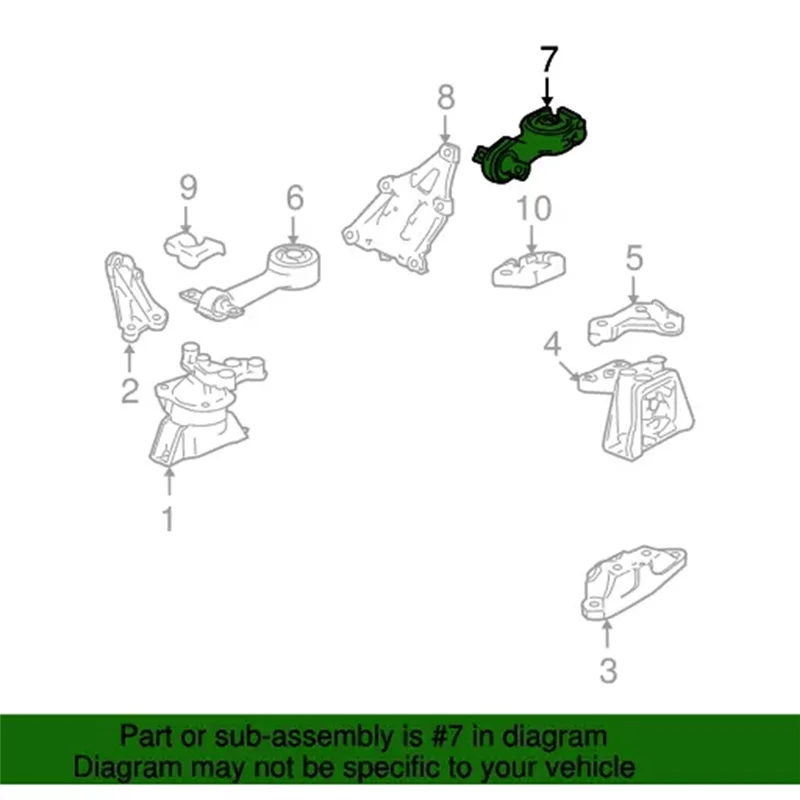 7
8
9
6
10
5
4
2
1
3

Part or sub-assembly is #7 in diagram
Diagram may not be specific to your vehicle