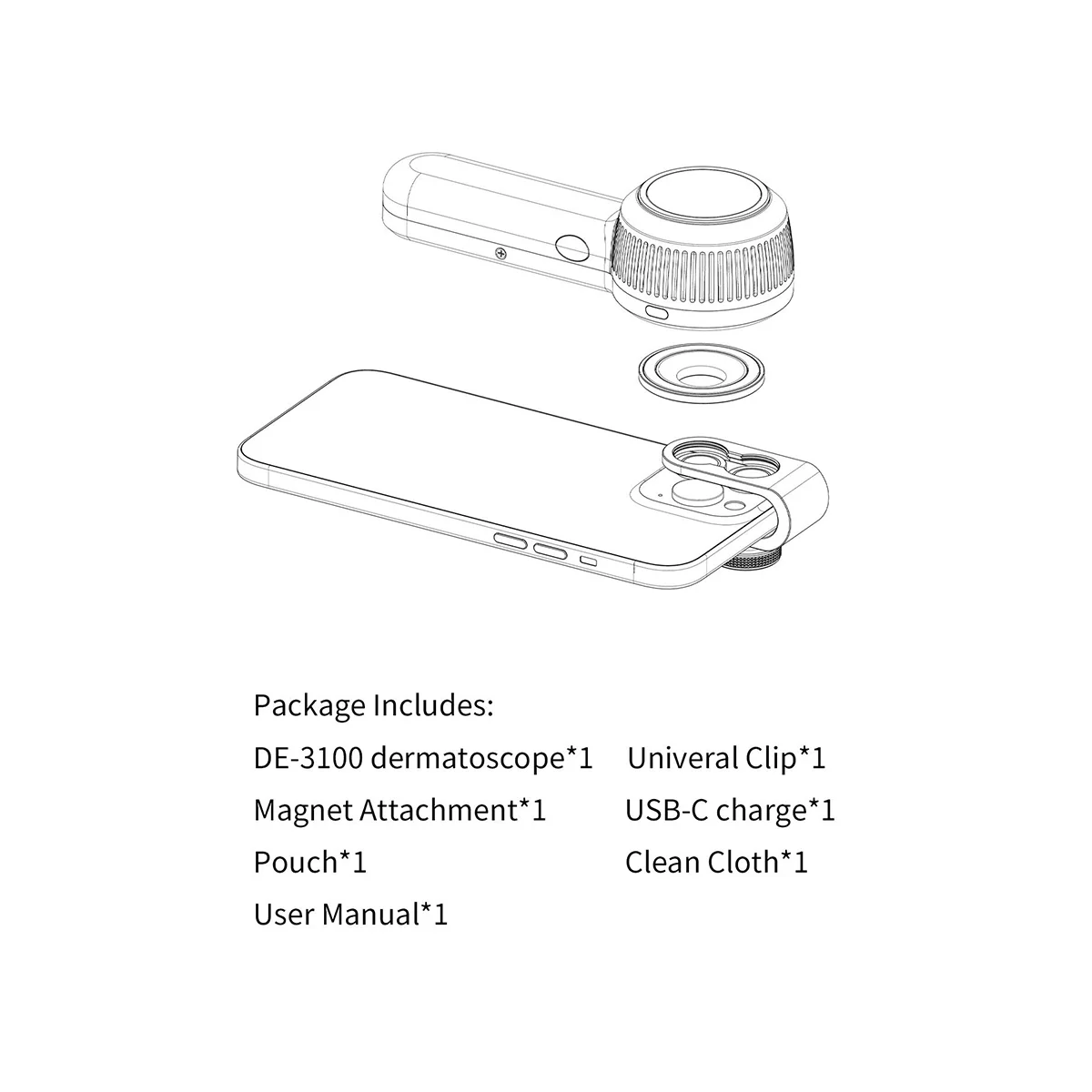 Package Includes:

DE-3100 dermatoscope*1
Magnet Attachment*1
Pouch*1
User Manual*1

Univeral Clip*1
USB-C charge*1
Clean Cloth*1