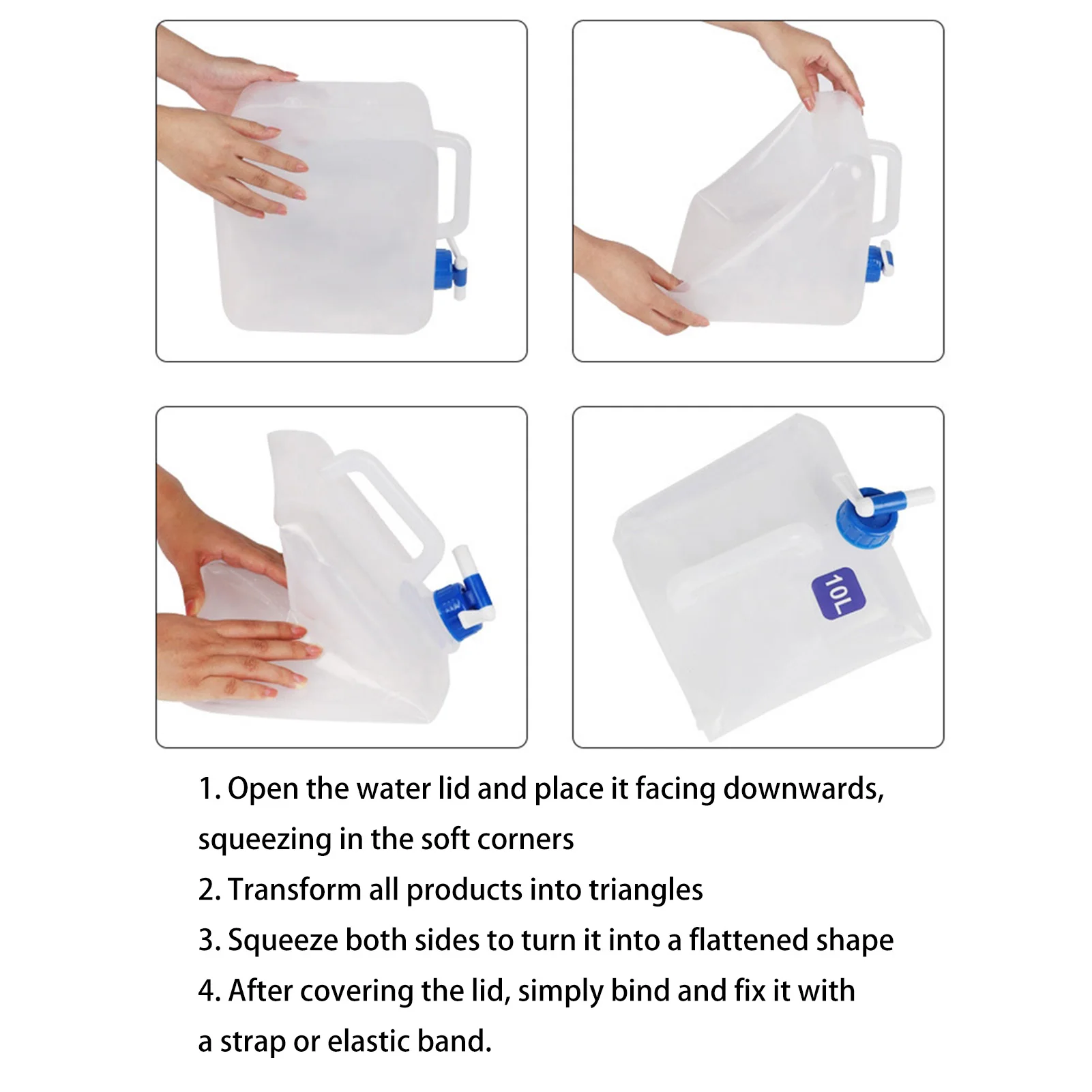 10L

1. Open the water lid and place it facing downwards, squeezing in the soft corners

2. Transform all products into triangles

3. Squeeze both sides to turn it into a flattened shape

4. After covering the lid, simply bind and fix it with a strap or elastic band.