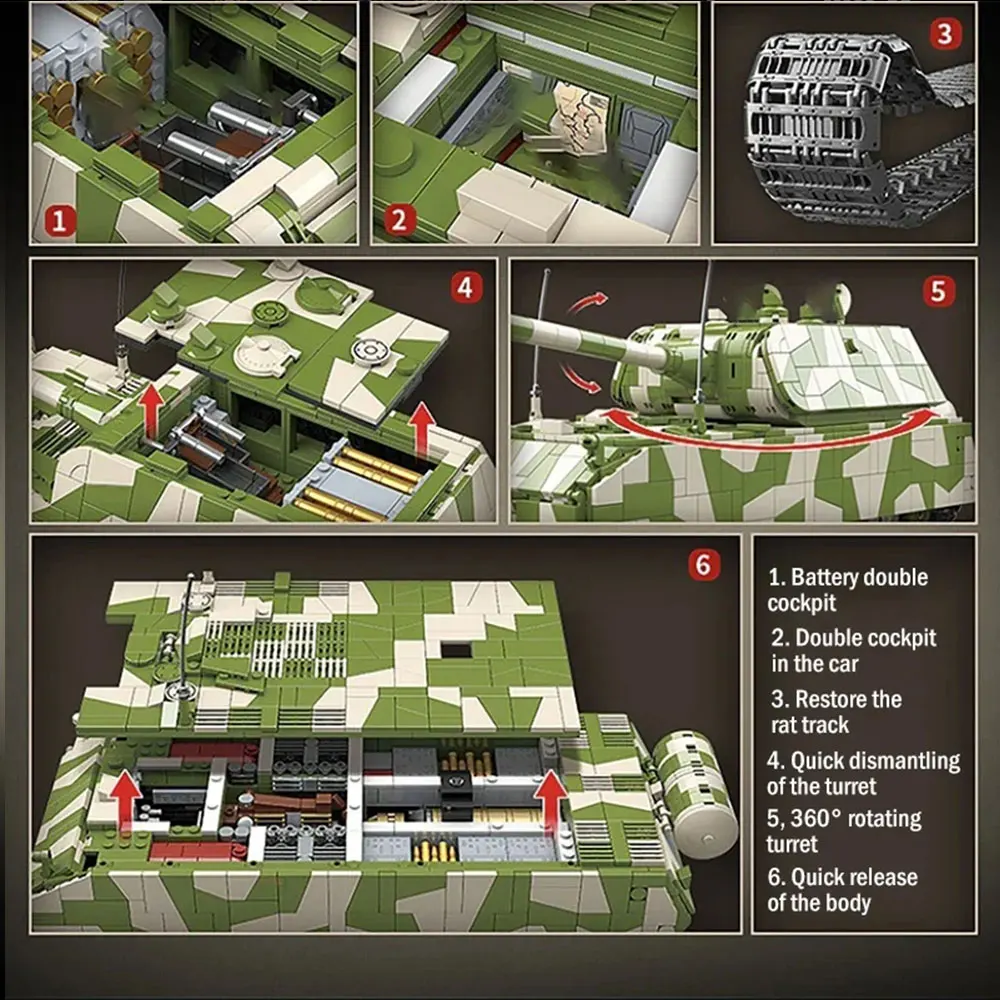 1

2

3

4

5

6

1. Battery double cockpit

2. Double cockpit in the car

3. Restore the rat track

4. Quick dismantling of the turret

5, 360° rotating turret

6. Quick release of the body