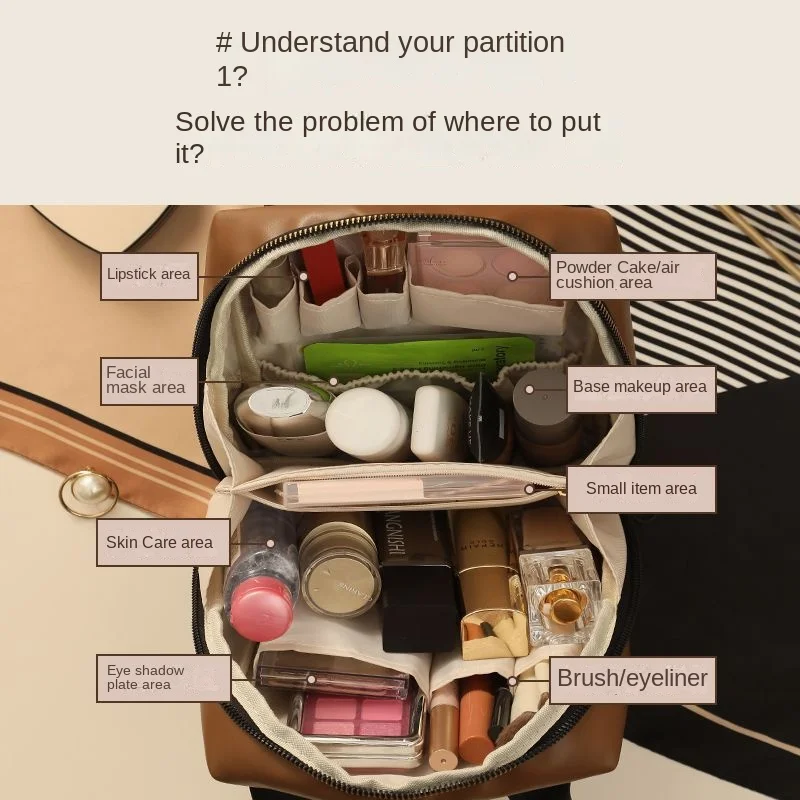 # Understand your partition 1?

Solve the problem of where to put it?

Lipstick area

Powder Cake/air cushion area

Facial mask area

Base makeup area

Small item area

Skin Care area

Eye shadow plate area

Brush/eyeliner