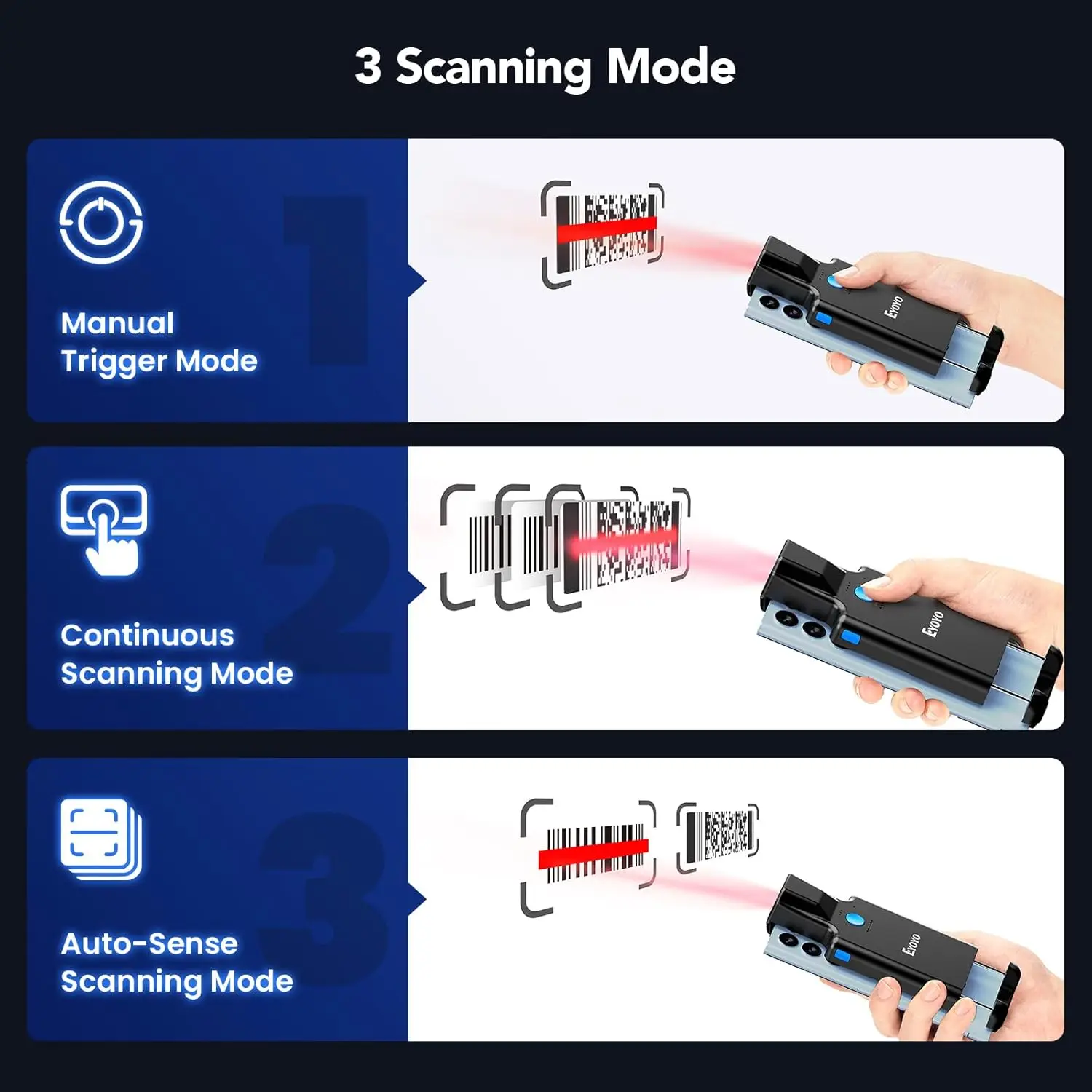 3 Scanning Mode

1

Manual Trigger Mode

Eyoyo

2

Continuous Scanning Mode

Eyoyo

3

Auto-Sense Scanning Mode

Eyoyo