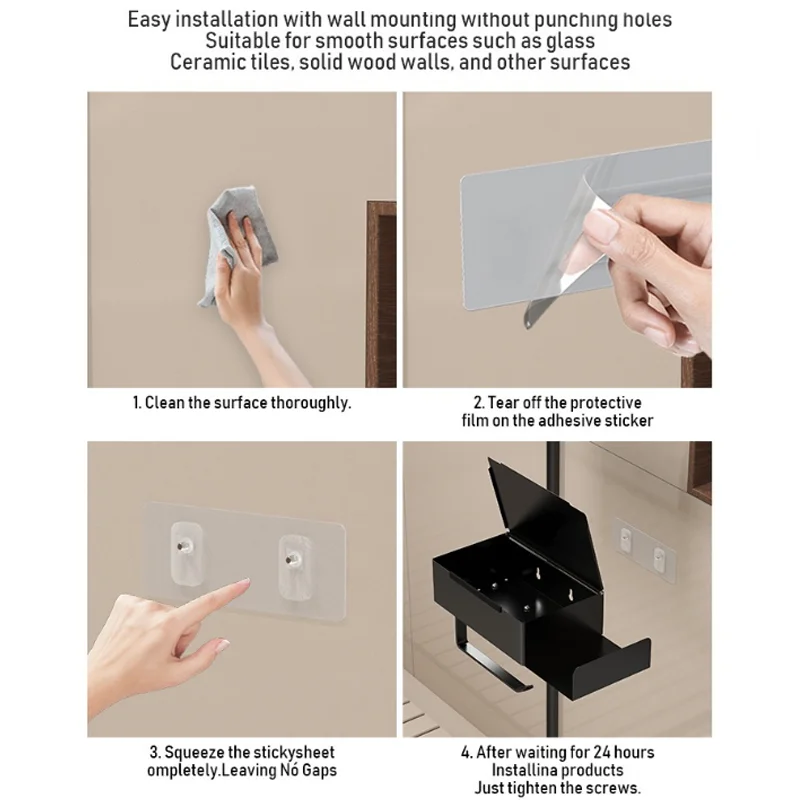 Easy installation with wall mounting without punching holes
Suitable for smooth surfaces such as glass
Ceramic tiles, solid wood walls, and other surfaces

1. Clean the surface thoroughly.

2. Tear off the protective film on the adhesive sticker

3. Squeeze the stickysheet ompletely.Leaving Nó Gaps

4. After waiting for 24 hours Installina products Just tighten the screws.