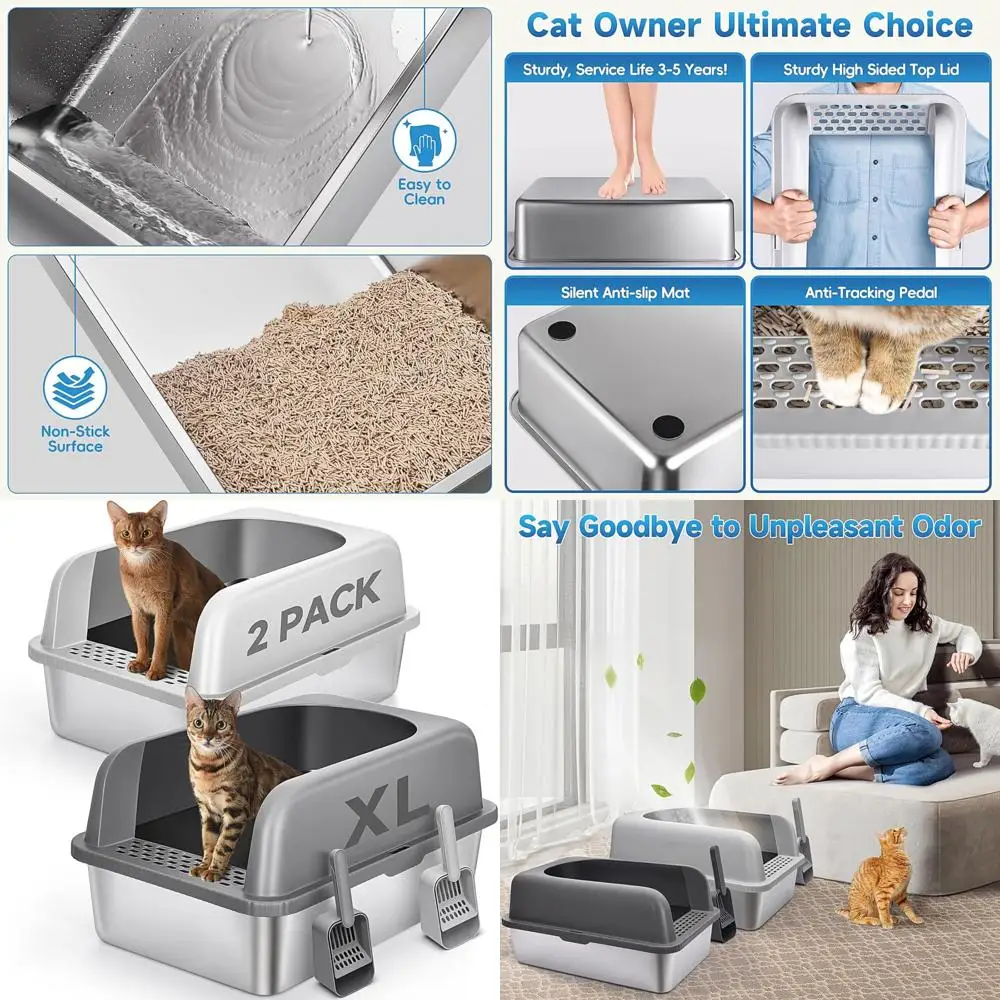 Easy to Clean

Non-Stick Surface

Cat Owner Ultimate Choice

Sturdy, Service Life 3-5 Years!

Sturdy High Sided Top Lid

Silent Anti-slip Mat

Anti-Tracking Pedal

2 PACK

XL

Say Goodbye to Unpleasant Odor