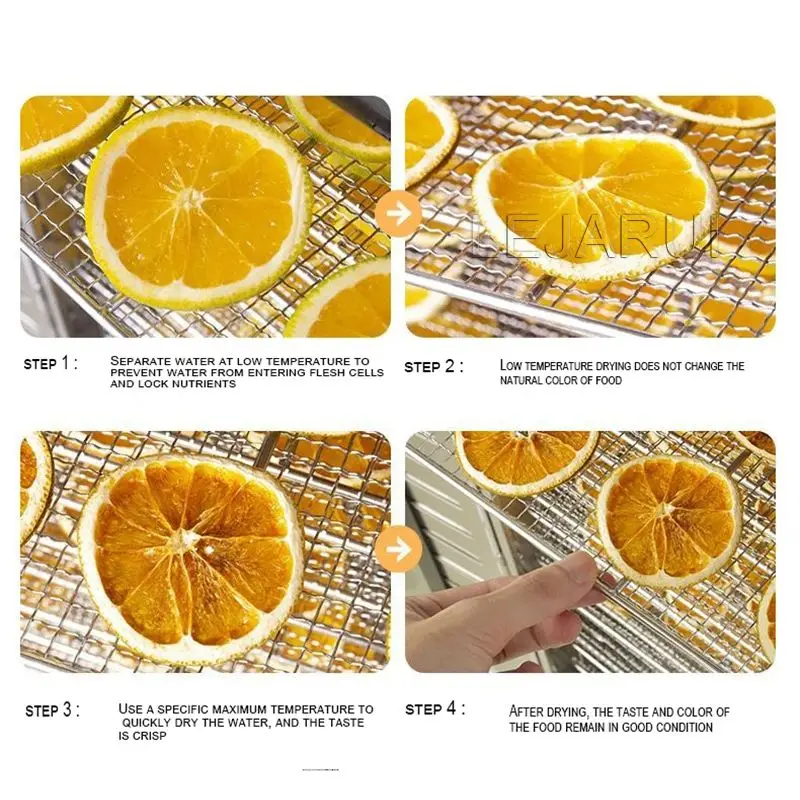 LEJARUI

STEP 1 : SEPARATE WATER AT LOW TEMPERATURE TO PREVENT WATER FROM ENTERING FLESH CELLS AND LOCK NUTRIENTS

STEP 2 : LOW TEMPERATURE DRYING DOES NOT CHANGE THE NATURAL COLOR OF FOOD

STEP 3 : USE A SPECIFIC MAXIMUM TEMPERATURE TO QUICKLY DRY THE WATER, AND THE TASTE IS CRISP

STEP 4 : AFTER DRYING, THE TASTE AND COLOR OF THE FOOD REMAIN IN GOOD CONDITION