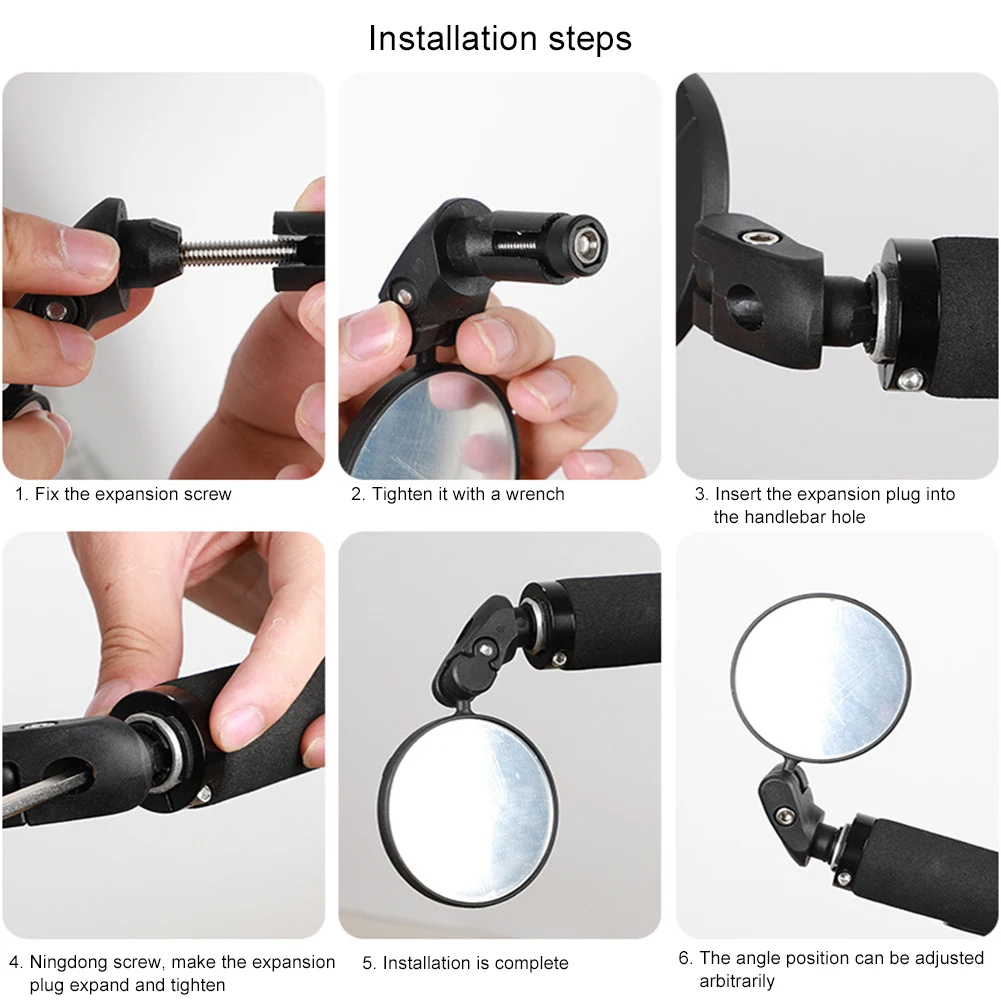 Installation steps

1. Fix the expansion screw

2. Tighten it with a wrench

3. Insert the expansion plug into the handlebar hole

4. Ningdong screw, make the expansion plug expand and tighten

5. Installation is complete

6. The angle position can be adjusted arbitrarily