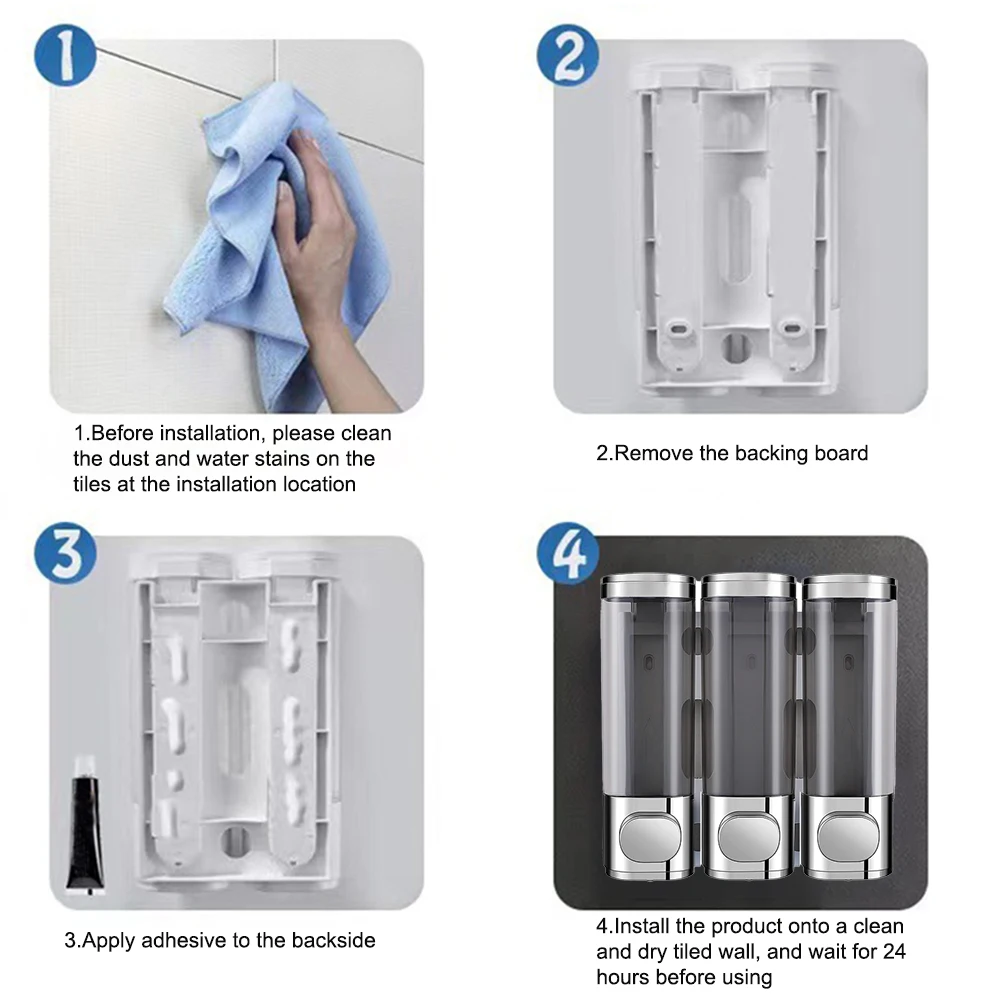 1

1.Before installation, please clean the dust and water stains on the tiles at the installation location

2

2.Remove the backing board

3

3.Apply adhesive to the backside

4

4.Install the product onto a clean and dry tiled wall, and wait for 24 hours before using