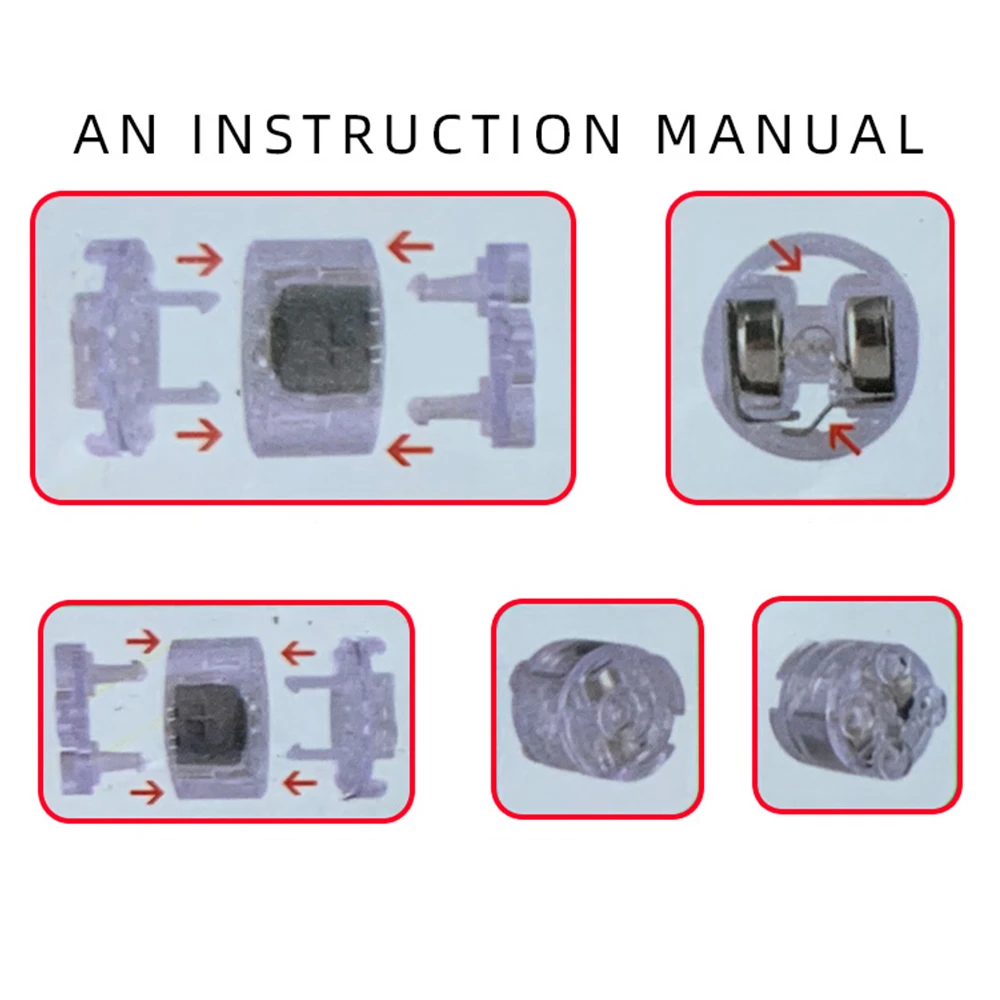 AN INSTRUCTION MANUAL