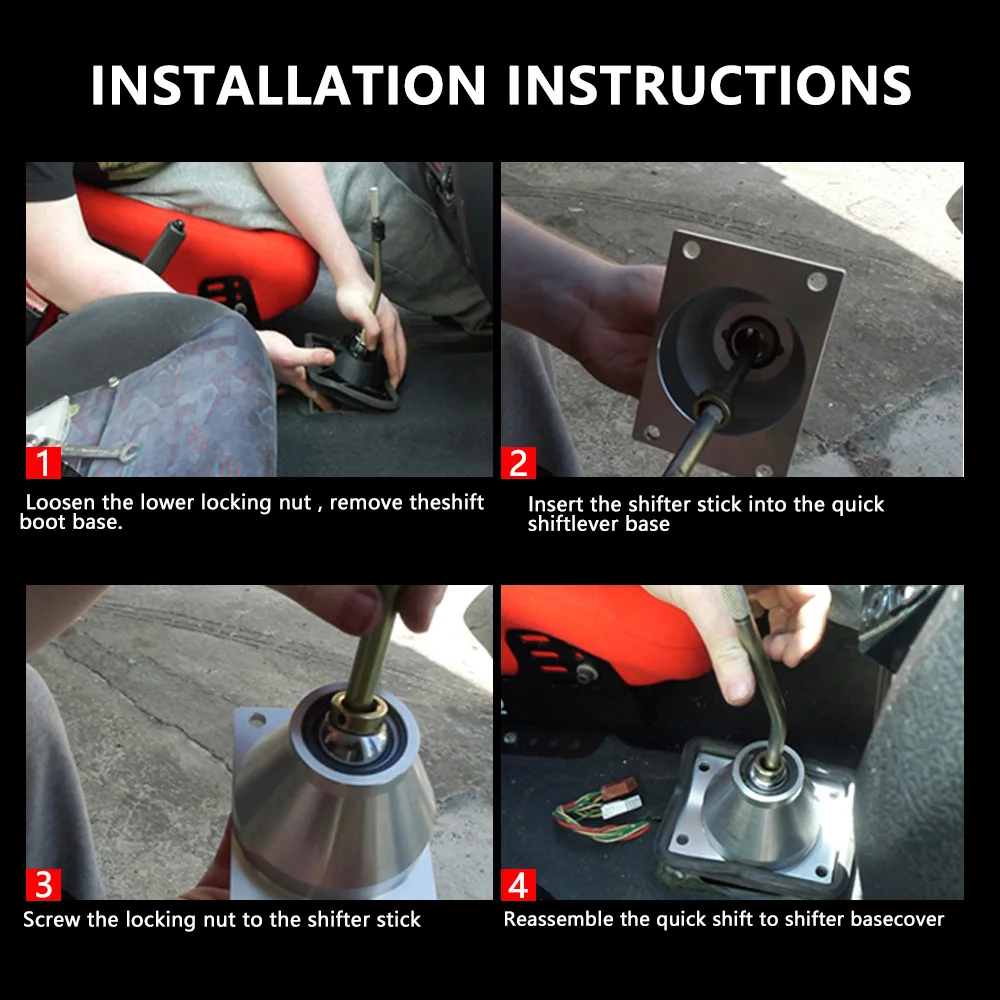 INSTALLATION INSTRUCTIONS

1

Loosen the lower locking nut , remove theshift boot base.

2

Insert the shifter stick into the quick shiftlever base

3

Screw the locking nut to the shifter stick

4

Reassemble the quick shift to shifter basecover