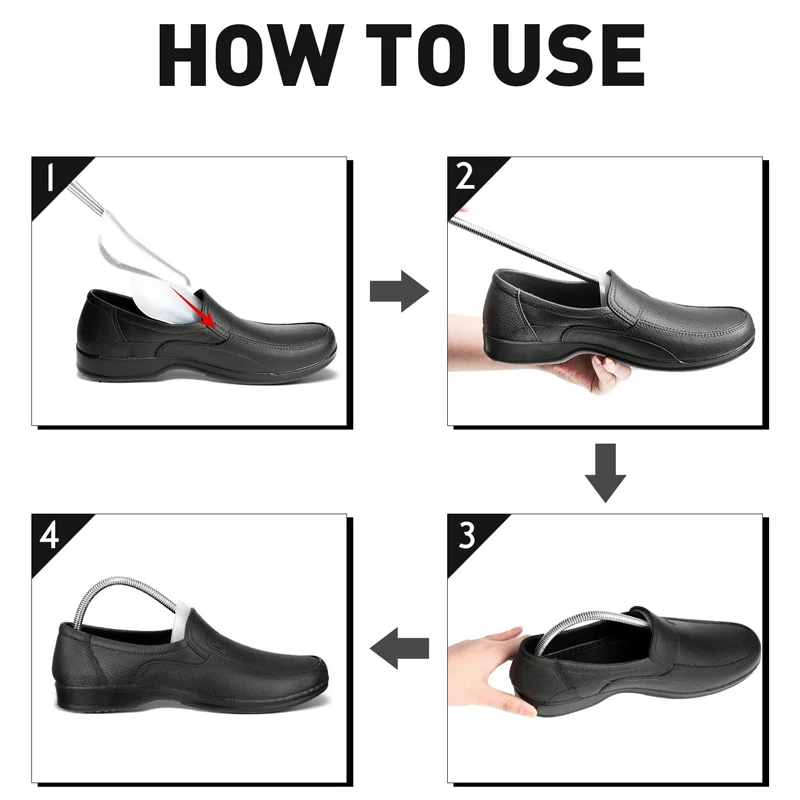 HOW TO USE

1

2

3

4