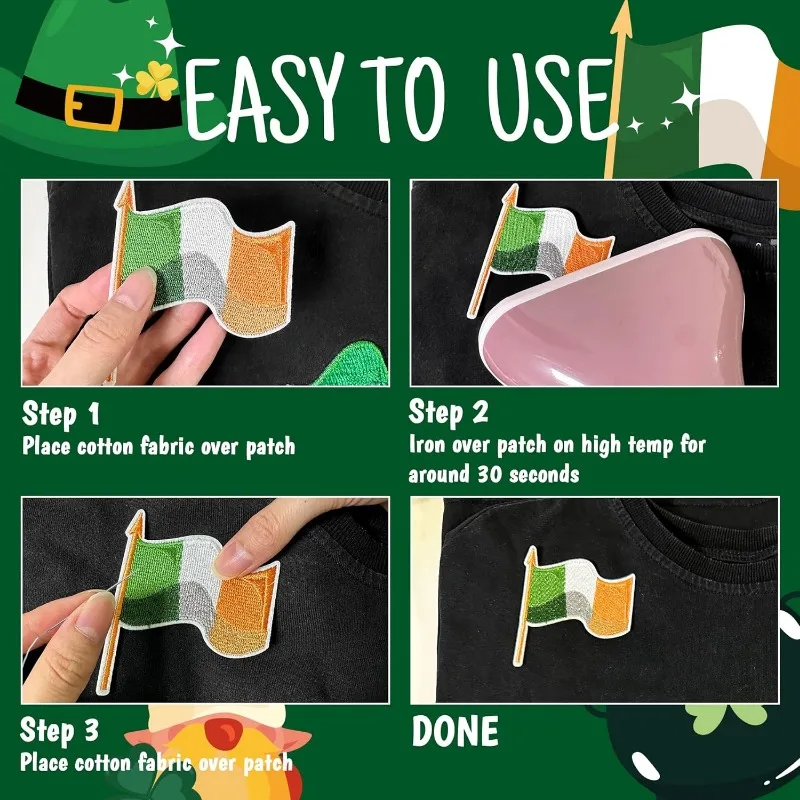 EASY TO USE

Step 1
Place cotton fabric over patch

Step 2
Iron over patch on high temp for around 30 seconds

Step 3
Place cotton fabric over patch

DONE