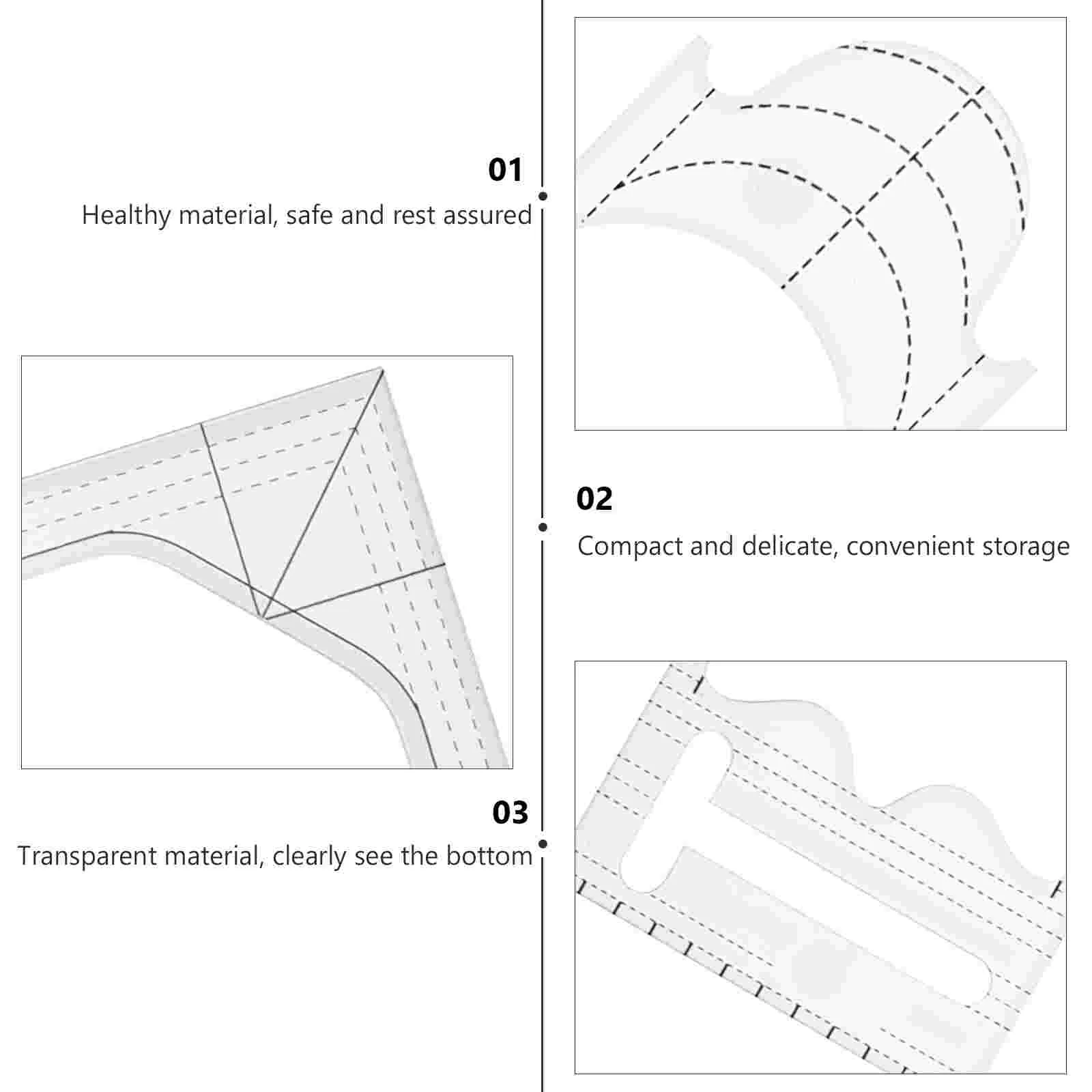 01
Healthy material, safe and rest assured

02
Compact and delicate, convenient storage

03
Transparent material, clearly see the bottom