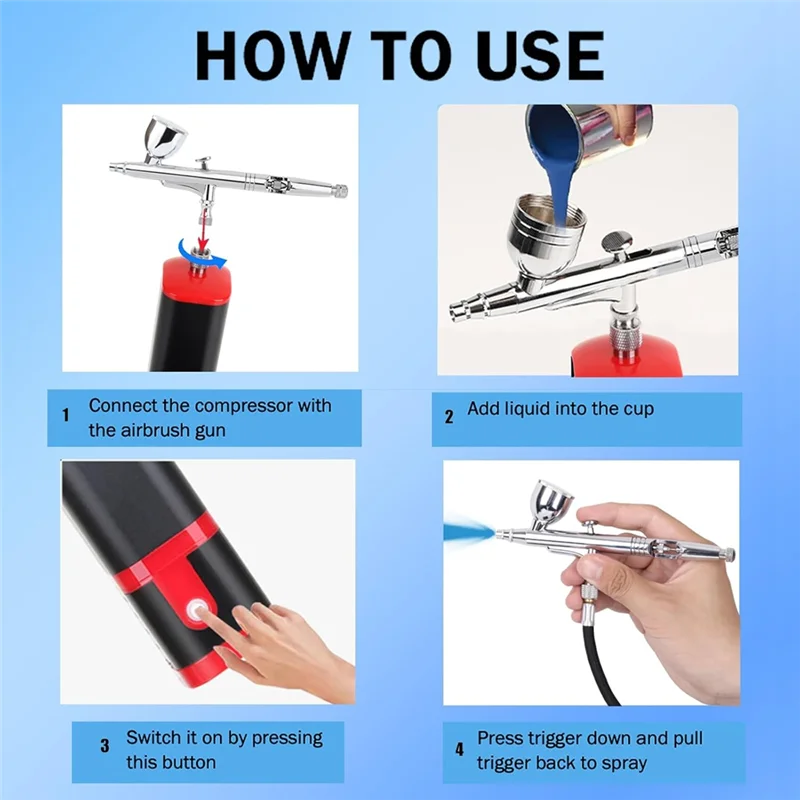 HOW TO USE

1 Connect the compressor with the airbrush gun

2 Add liquid into the cup

3 Switch it on by pressing this button

4 Press trigger down and pull trigger back to spray