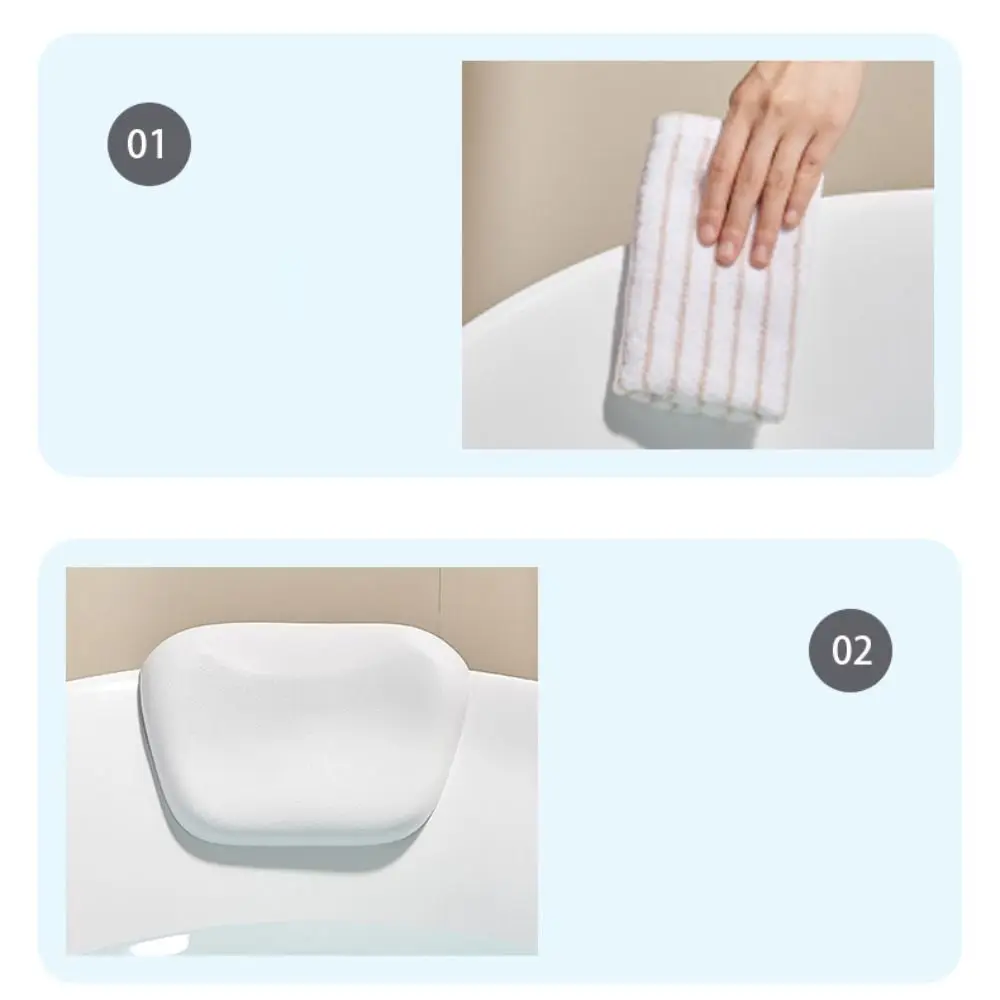 01

02