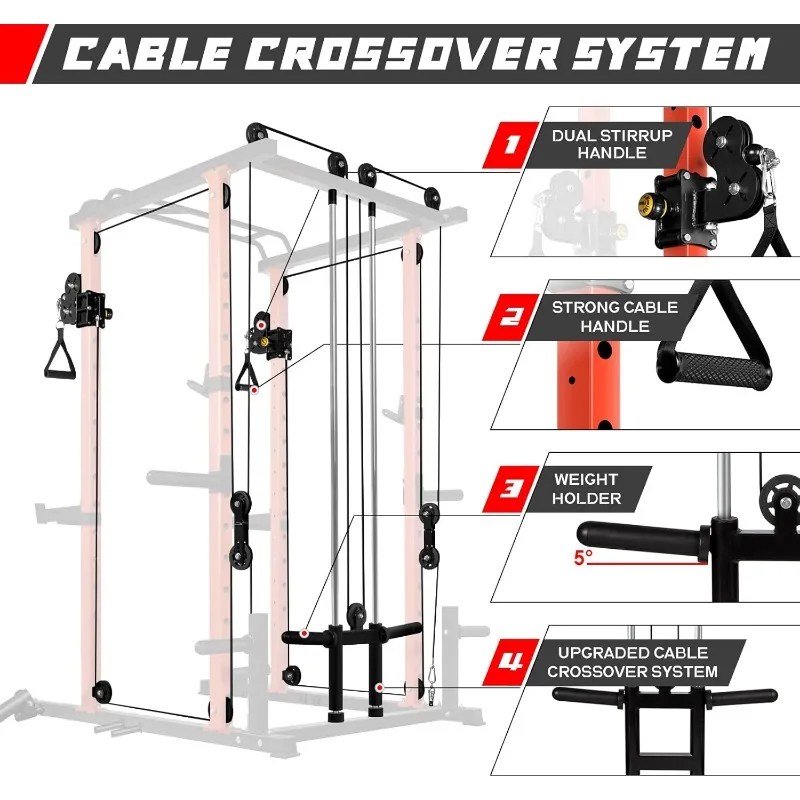 CABLE CROSSOVER SYSTEM

1 DUAL STIRRUP HANDLE

2 STRONG CABLE HANDLE

3 WEIGHT HOLDER

5°

4 UPGRADED CABLE CROSSOVER SYSTEM