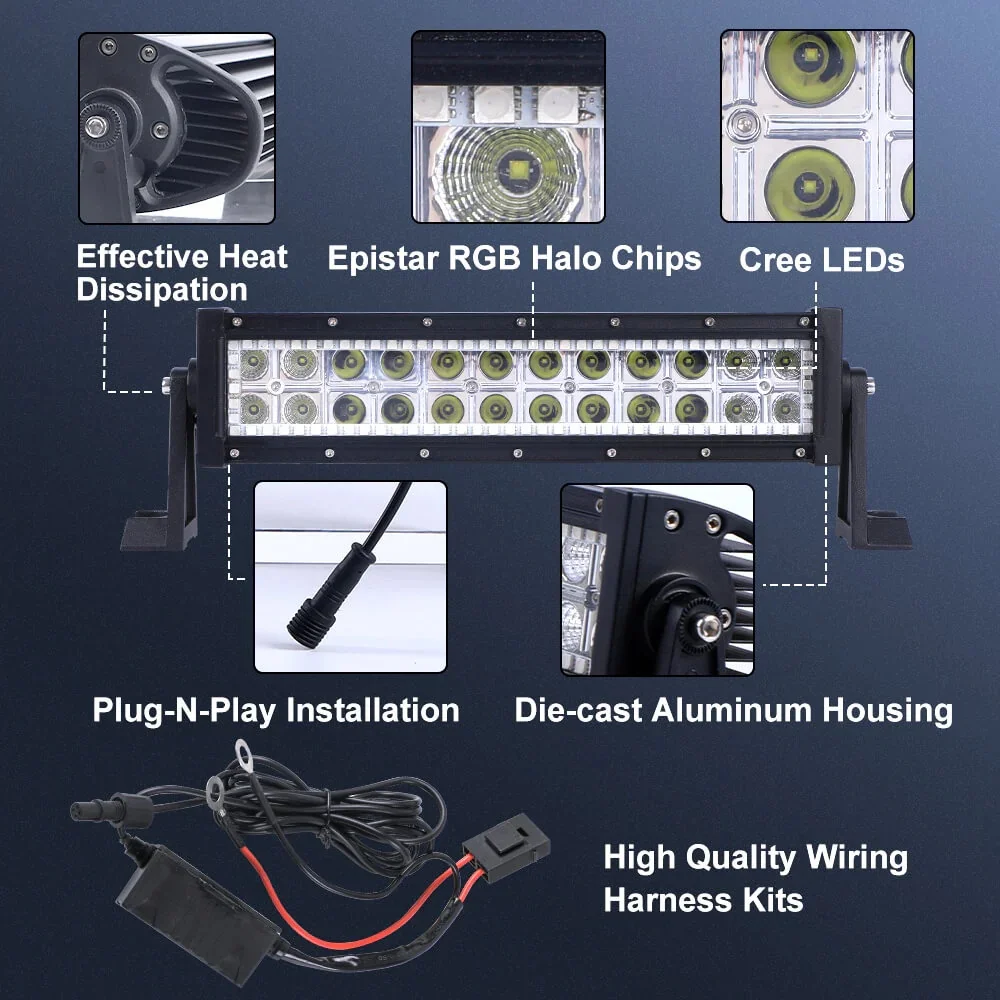 Effective Heat Dissipation

Epistar RGB Halo Chips

Cree LEDs

Plug-N-Play Installation

Die-cast Aluminum Housing

High Quality Wiring Harness Kits