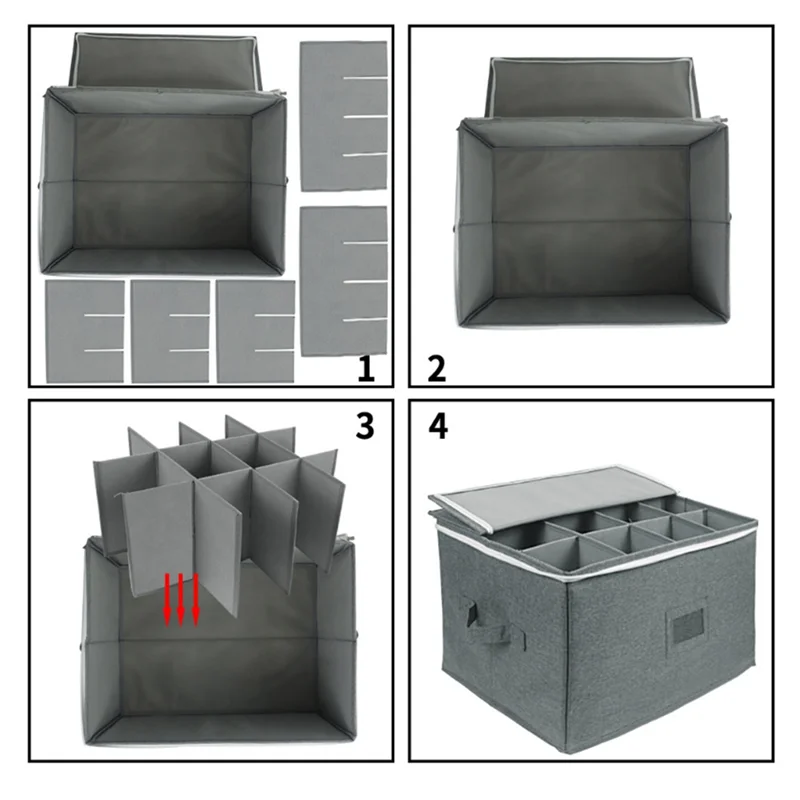 1

2

3

4