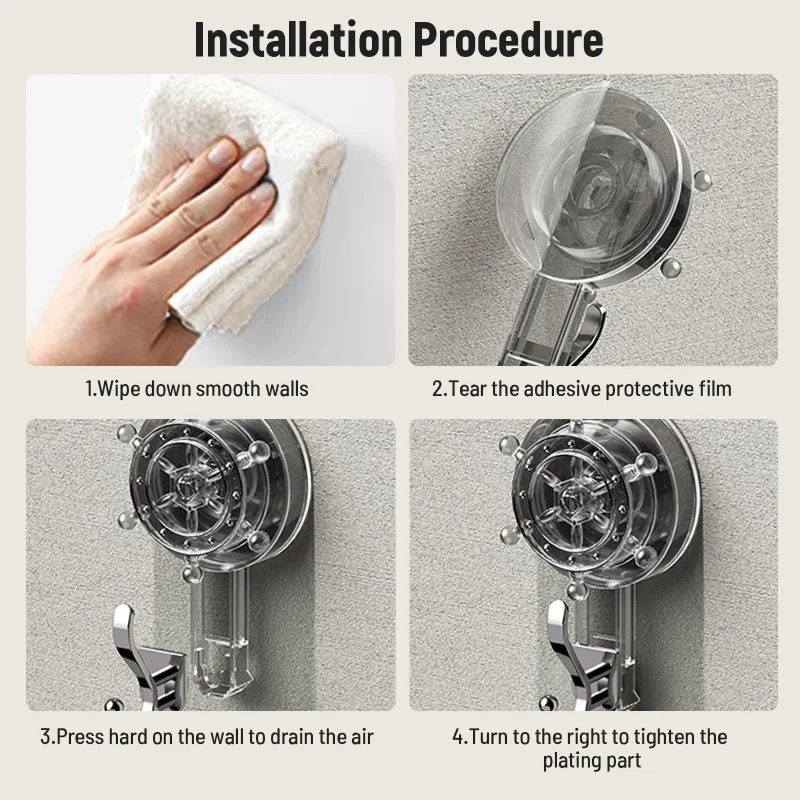 Installation Procedure

1.Wipe down smooth walls

2.Tear the adhesive protective film

3.Press hard on the wall to drain the air

4.Turn to the right to tighten the plating part