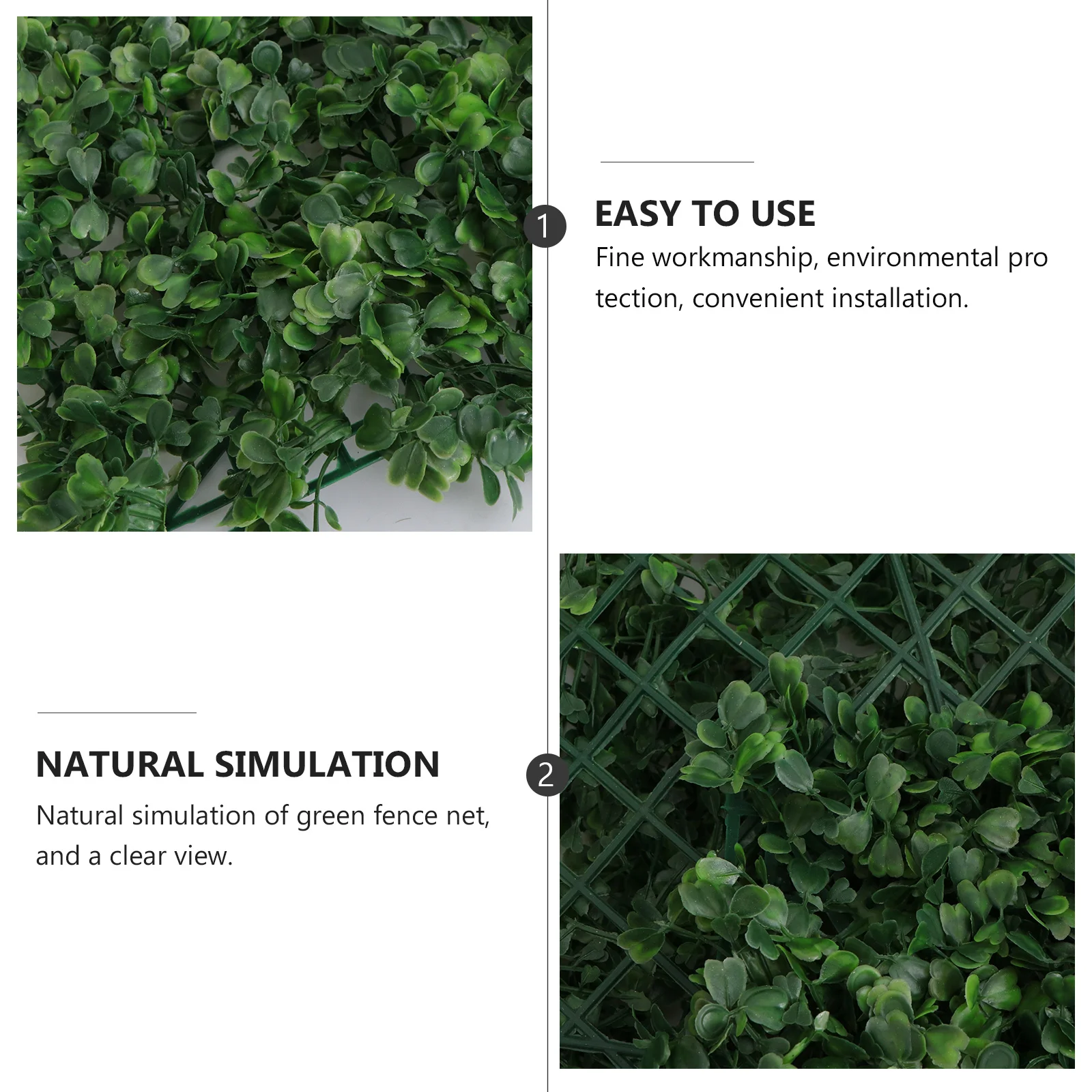 1

EASY TO USE

Fine workmanship, environmental pro tection, convenient installation.

NATURAL SIMULATION

Natural simulation of green fence net, and a clear view.

2