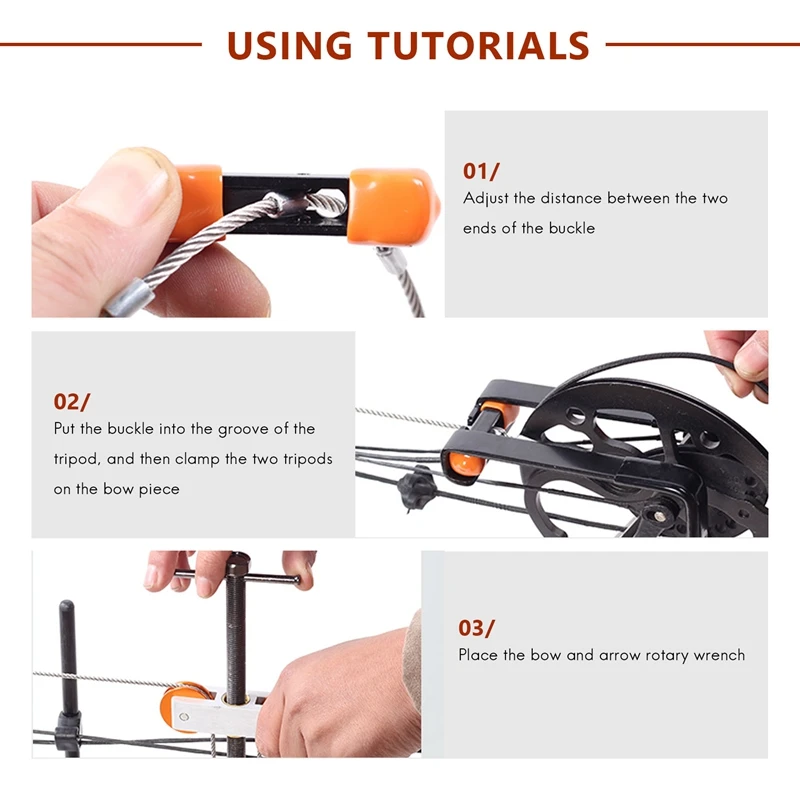 USING TUTORIALS

01/
Adjust the distance between the two ends of the buckle

02/
Put the buckle into the groove of the tripod, and then clamp the two tripods on the bow piece

03/
Place the bow and arrow rotary wrench