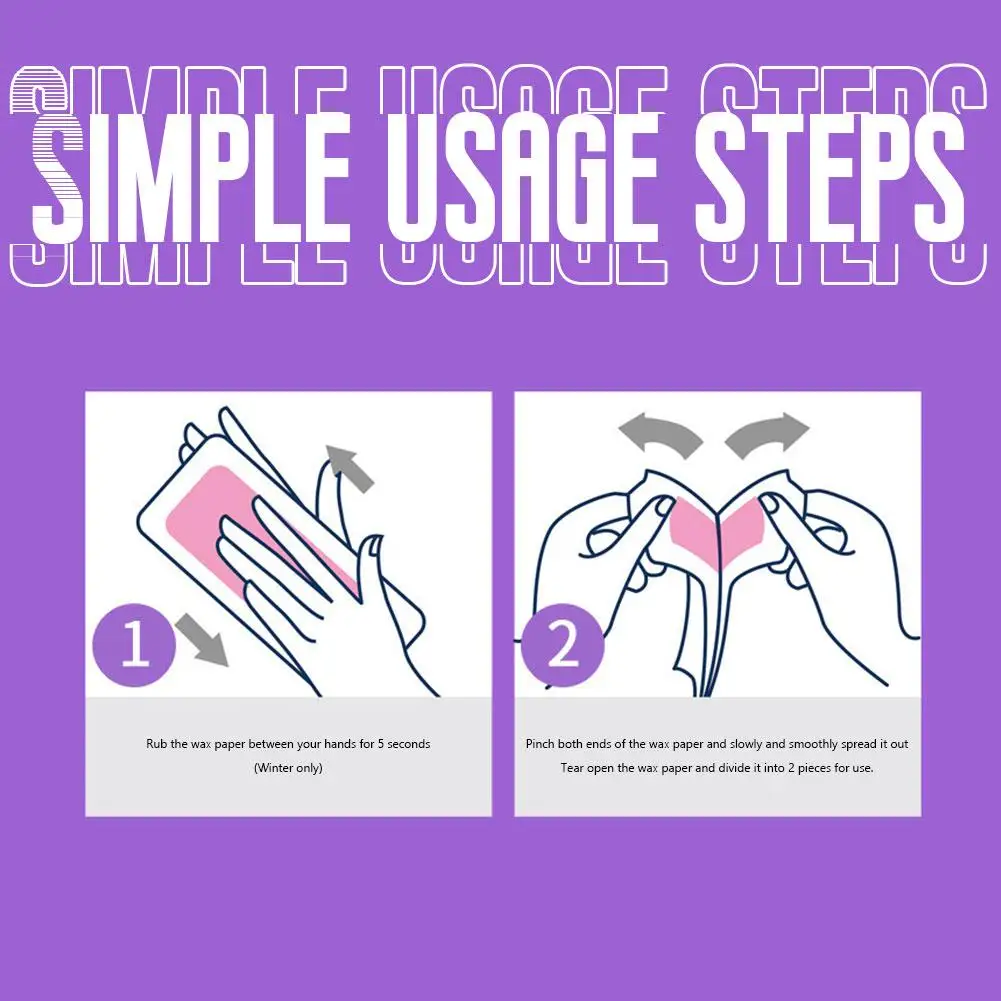 SIMPLE USAGE STEPS

1

Rub the wax paper between your hands for 5 seconds
(Winter only)

2

Pinch both ends of the wax paper and slowly and smoothly spread it out
Tear open the wax paper and divide it into 2 pieces for use.