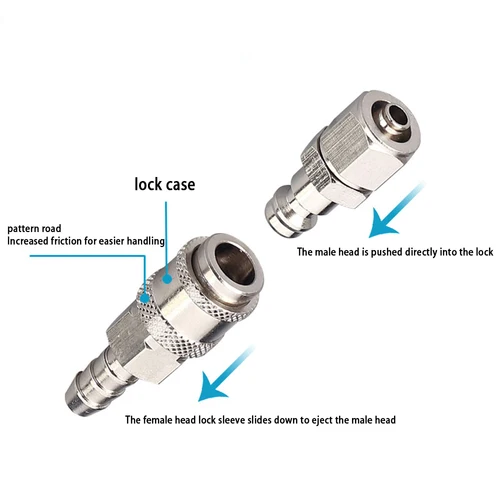 lock case

pattern road
Increased friction for easier handling

The male head is pushed directly into the lock

The female head lock sleeve slides down to eject the male head