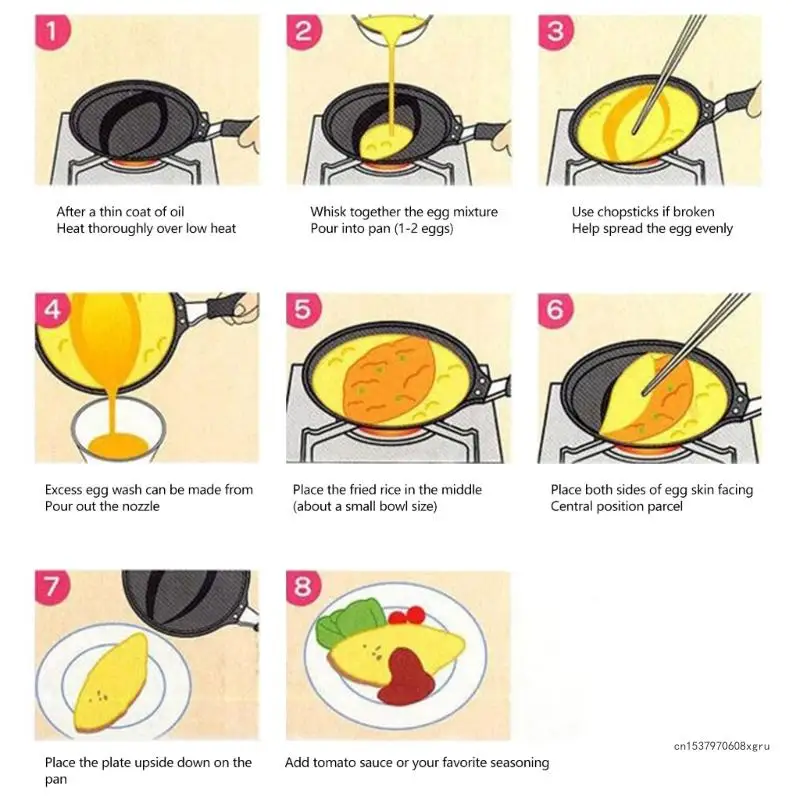 1

After a thin coat of oil
Heat thoroughly over low heat

2

Whisk together the egg mixture
Pour into pan (1-2 eggs)

3

Use chopsticks if broken
Help spread the egg evenly

4

Excess egg wash can be made from
Pour out the nozzle

5

Place the fried rice in the middle
(about a small bowl size)

6

Place both sides of egg skin facing
Central position parcel

7

Place the plate upside down on the pan

8

Add tomato sauce or your favorite seasoning

cn1537970608xgru