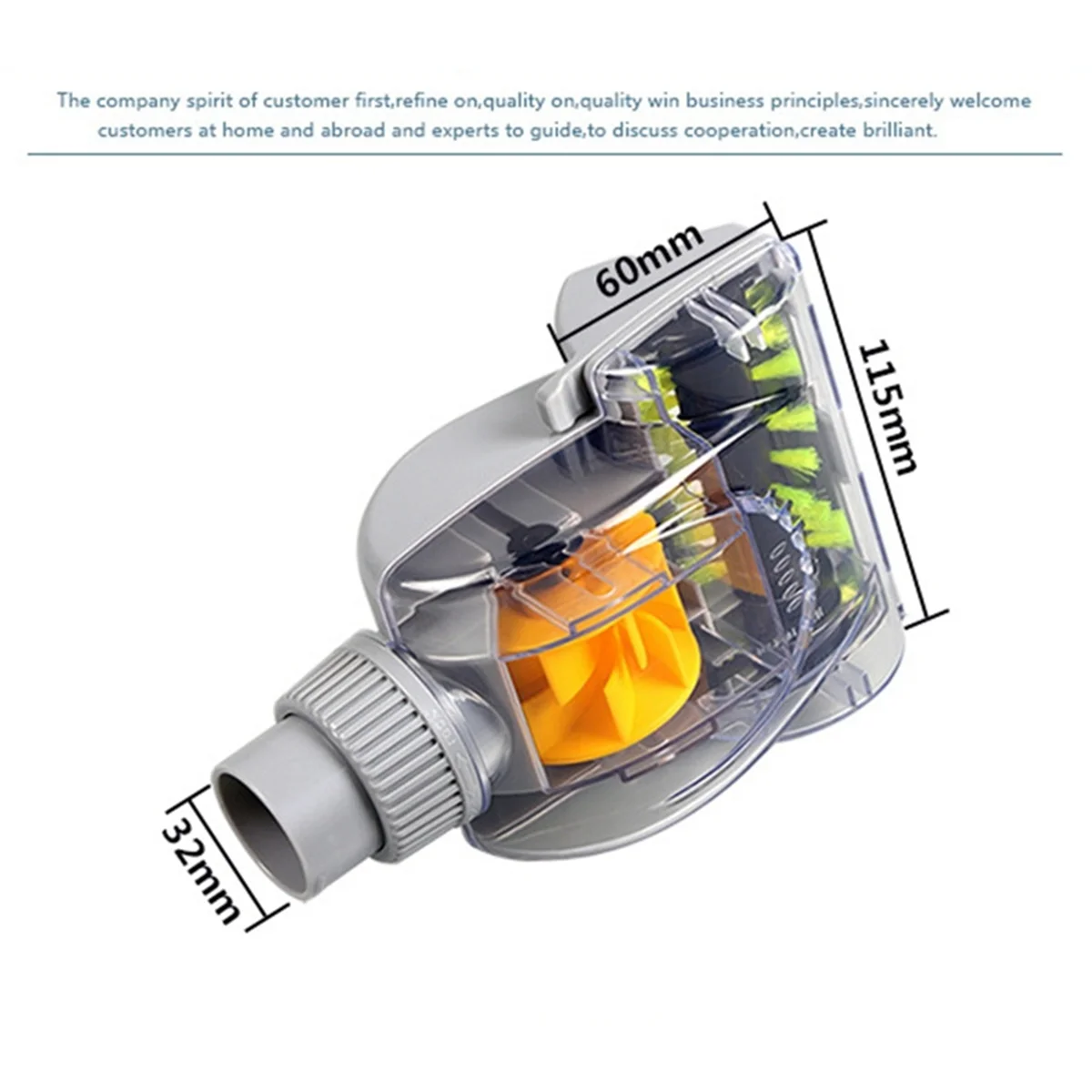 The company spirit of customer first,refine on,quality on,quality win business principles,sincerely welcome customers at home and abroad and experts to guide,to discuss cooperation,create brilliant.

60mm

115mm

32mm