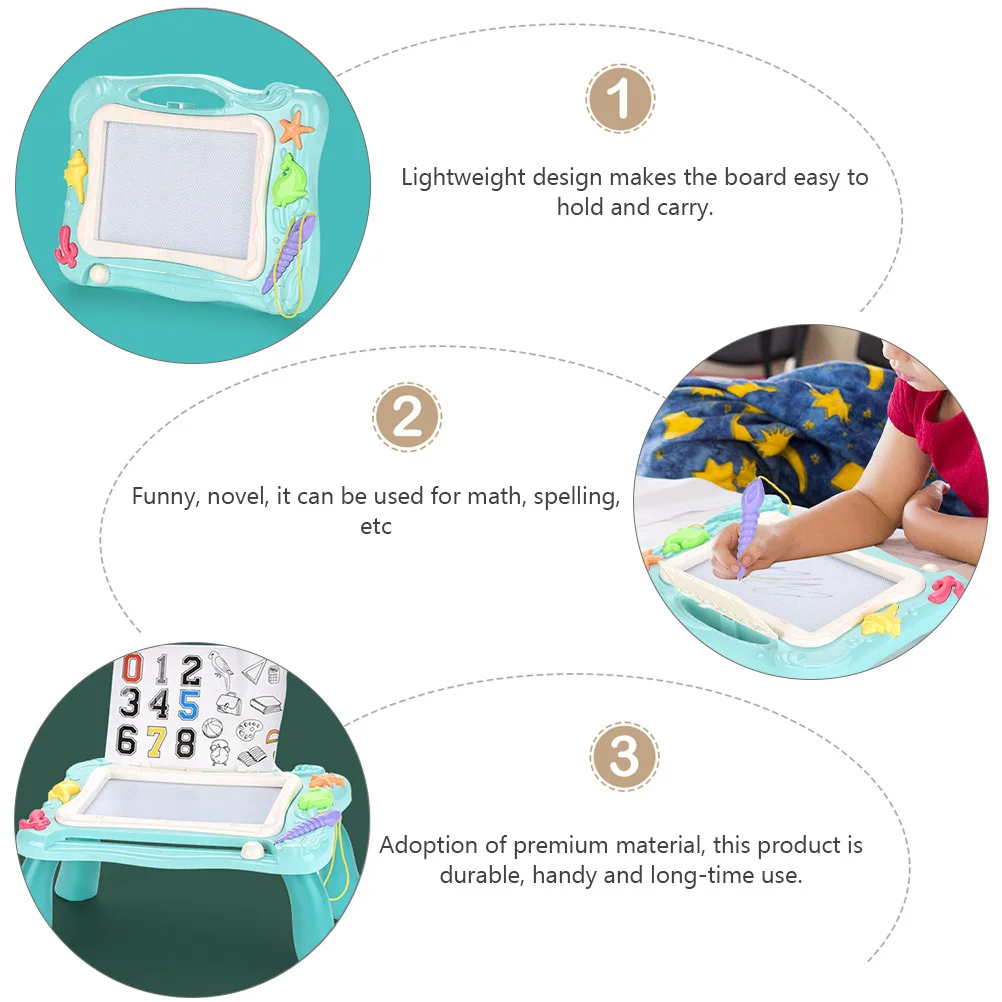 1

Lightweight design makes the board easy to hold and carry.

2

Funny, novel, it can be used for math, spelling, etc

0 1 2
3 4 5
6 7 8

3

Adoption of premium material, this product is durable, handy and long-time use.