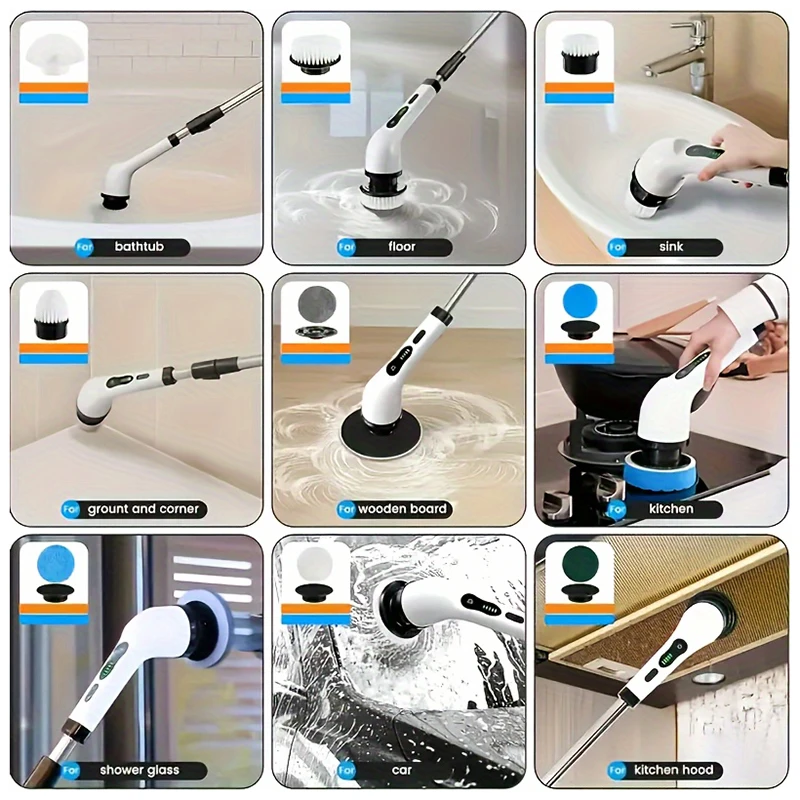 For bathtub

For floor

For sink

For grount and corner

For wooden board

For kitchen

For shower glass

For car

For kitchen hood