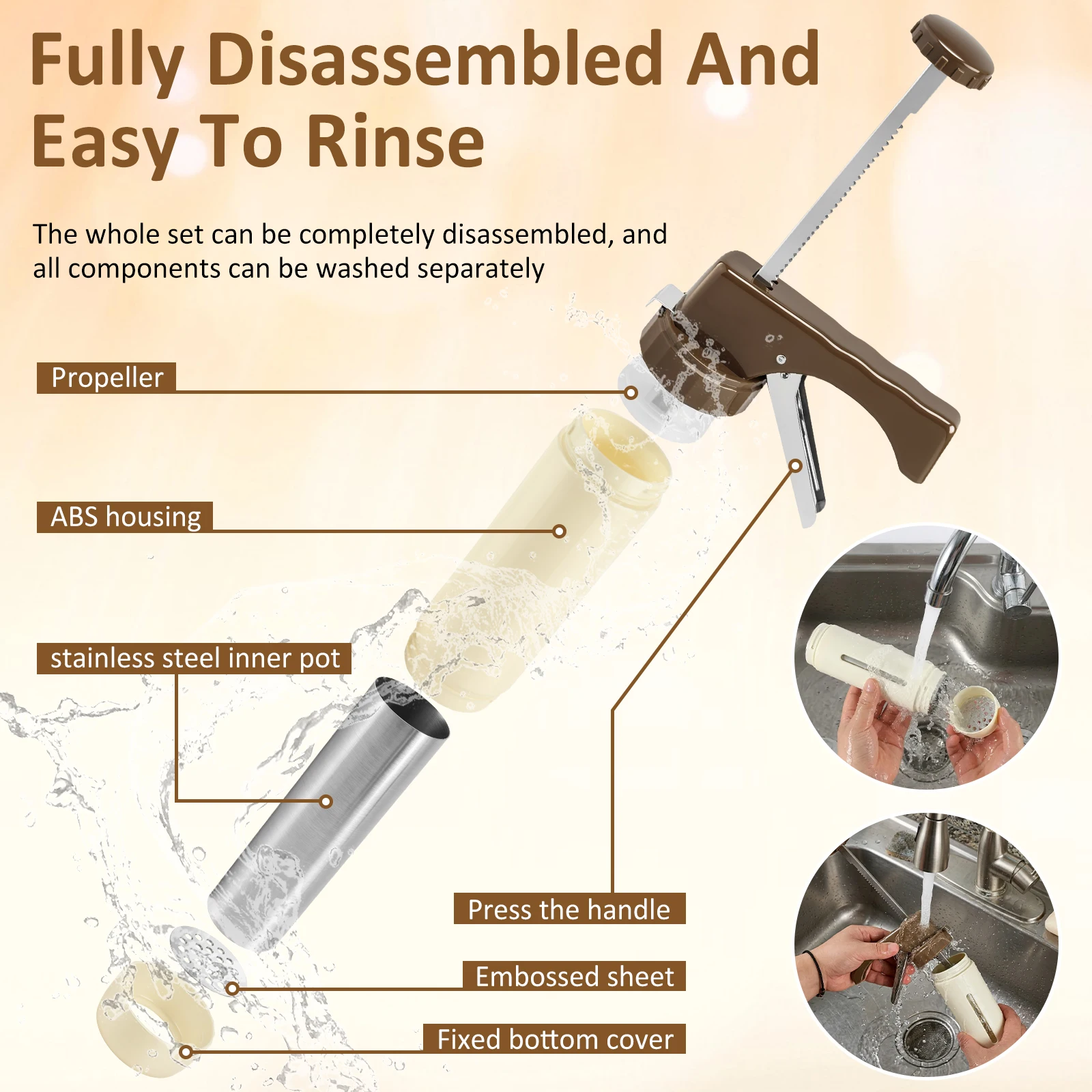 Fully Disassembled And Easy To Rinse

The whole set can be completely disassembled, and all components can be washed separately

Propeller

ABS housing

stainless steel inner pot

Press the handle

Embossed sheet

Fixed bottom cover