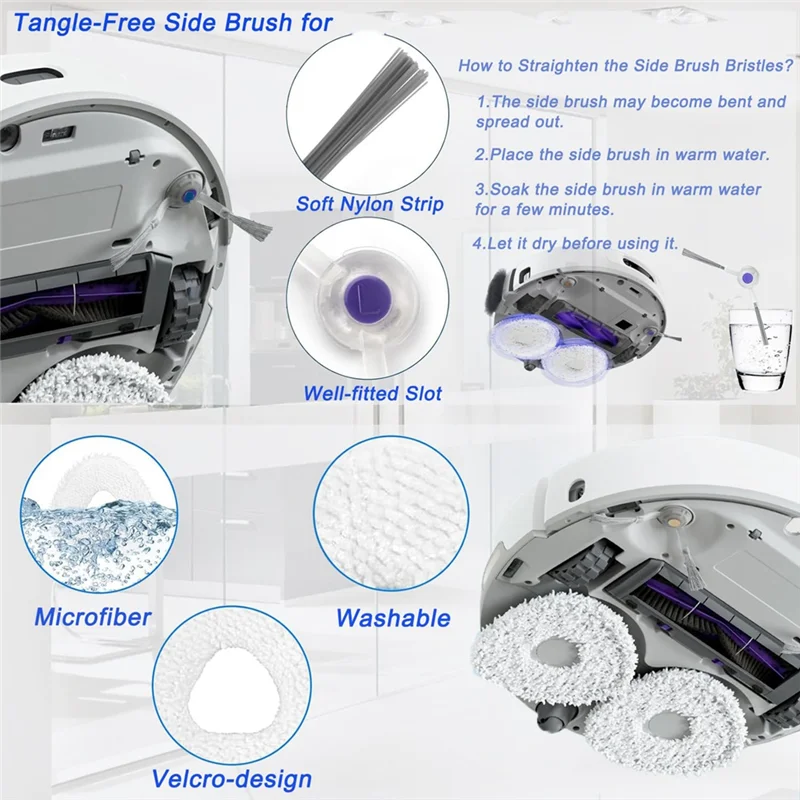 Tangle-Free Side Brush for

Soft Nylon Strip

Well-fitted Slot

How to Straighten the Side Brush Bristles?

1.The side brush may become bent and spread out.

2.Place the side brush in warm water.

3.Soak the side brush in warm water for a few minutes.

4.Let it dry before using it.

Microfiber

Washable

Velcro-design